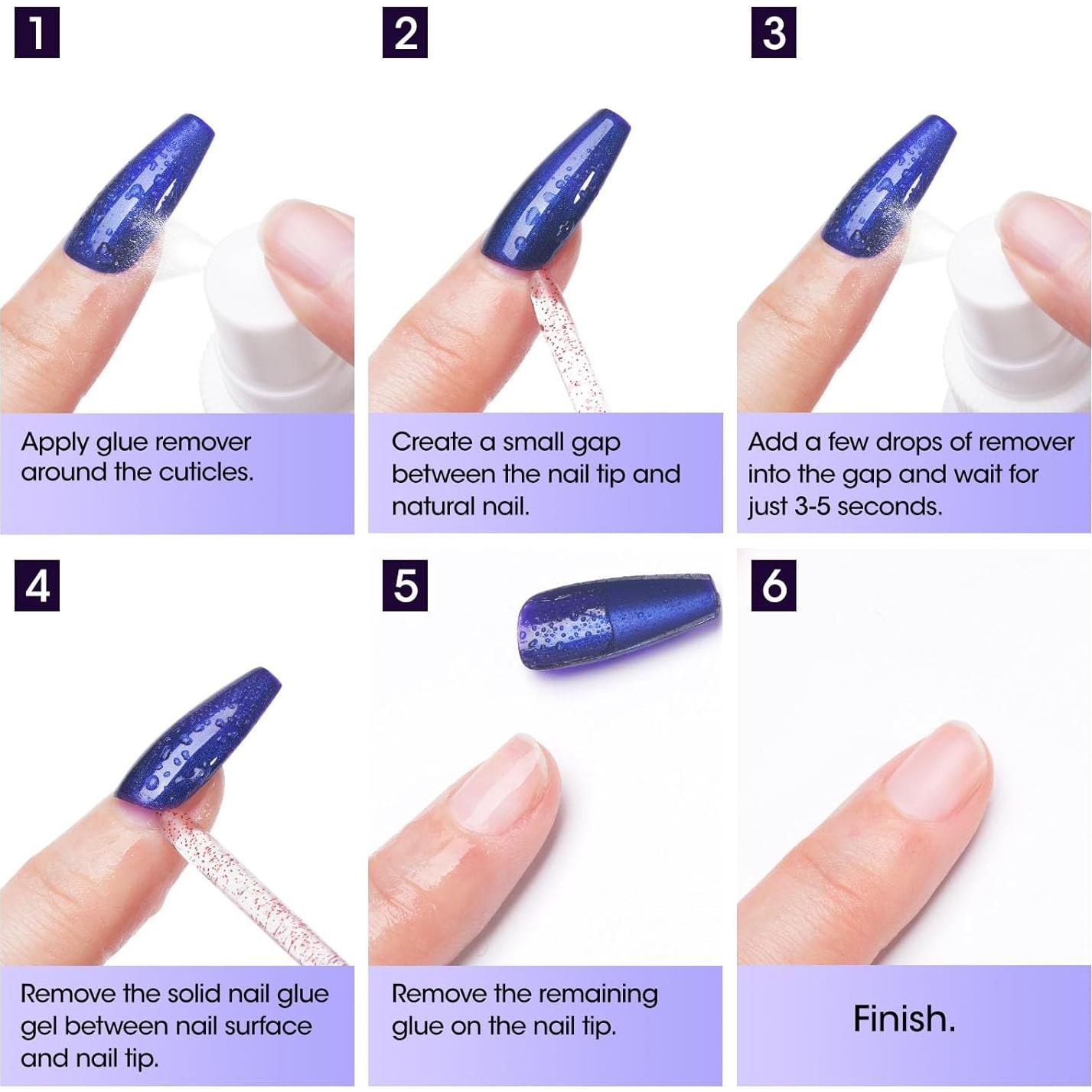 1

Apply glue remover around the cuticles.

2

Create a small gap between the nail tip and natural nail.

3

Add a few drops of remover into the gap and wait for just 3-5 seconds.

4

Remove the solid nail glue gel between nail surface and nail tip.

5

Remove the remaining glue on the nail tip.

6

Finish.