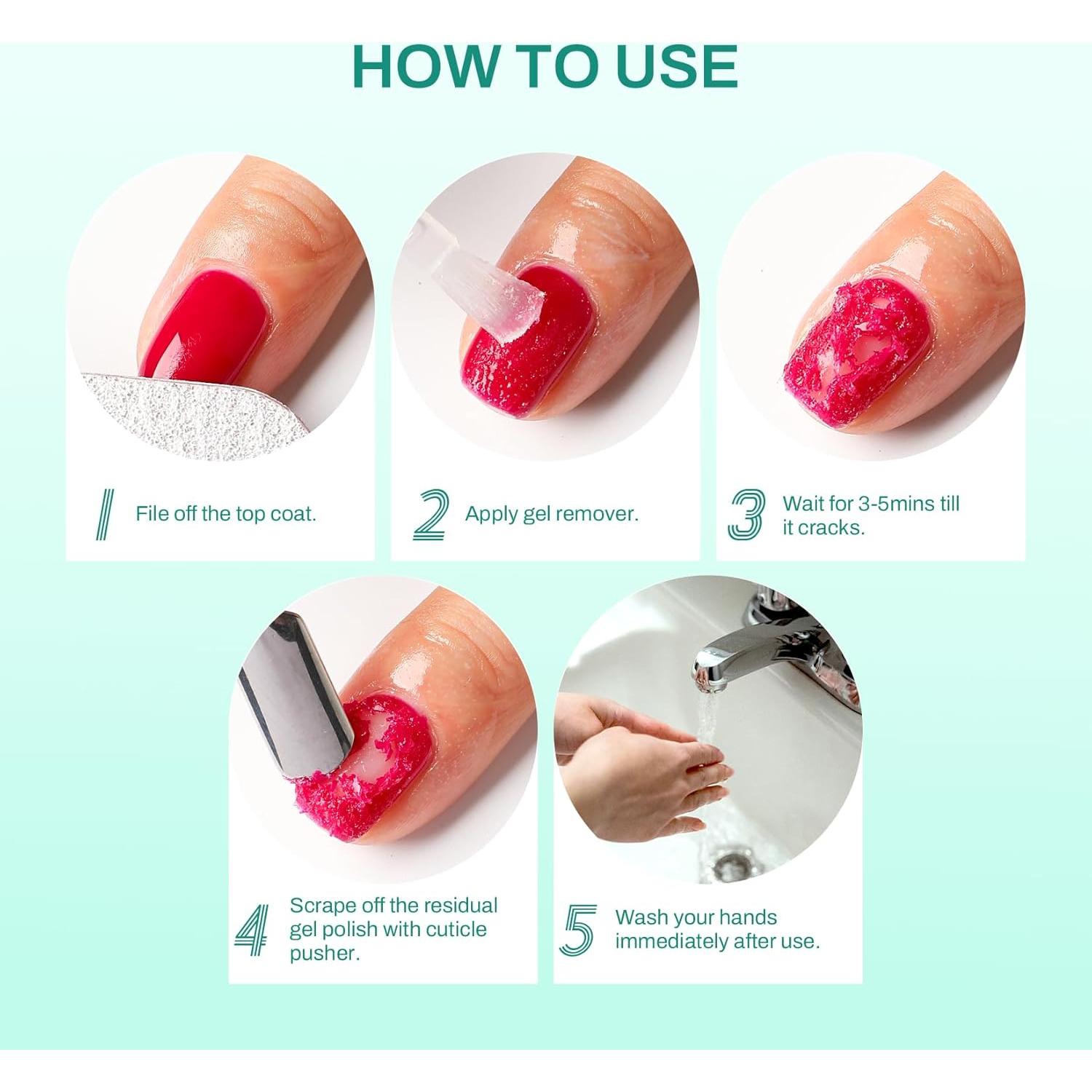 HOW TO USE

1 File off the top coat.

2 Apply gel remover.

3 Wait for 3-5mins till it cracks.

4 Scrape off the residual gel polish with cuticle pusher.

5 Wash your hands immediately after use.