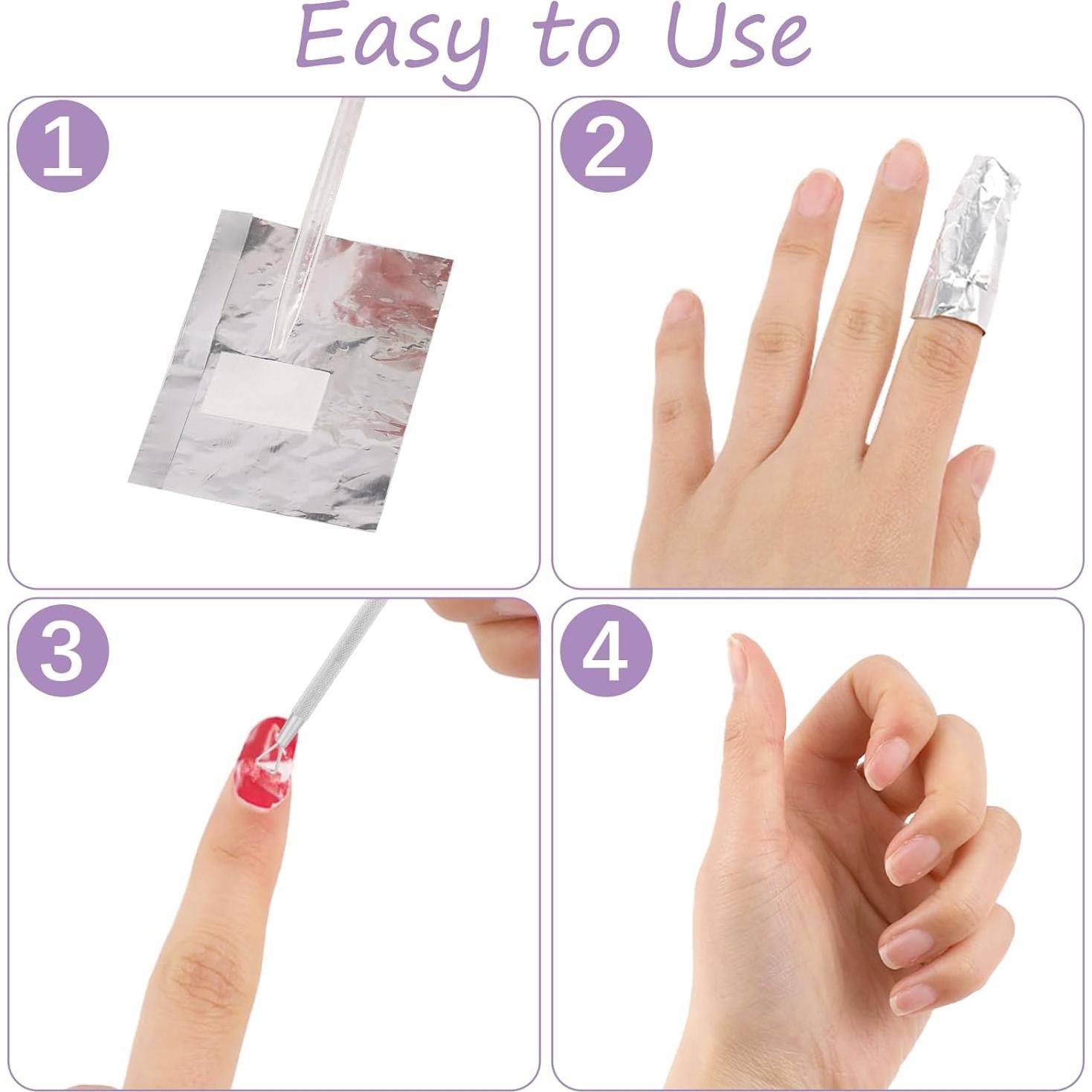 Easy to Use

1

2

3

4