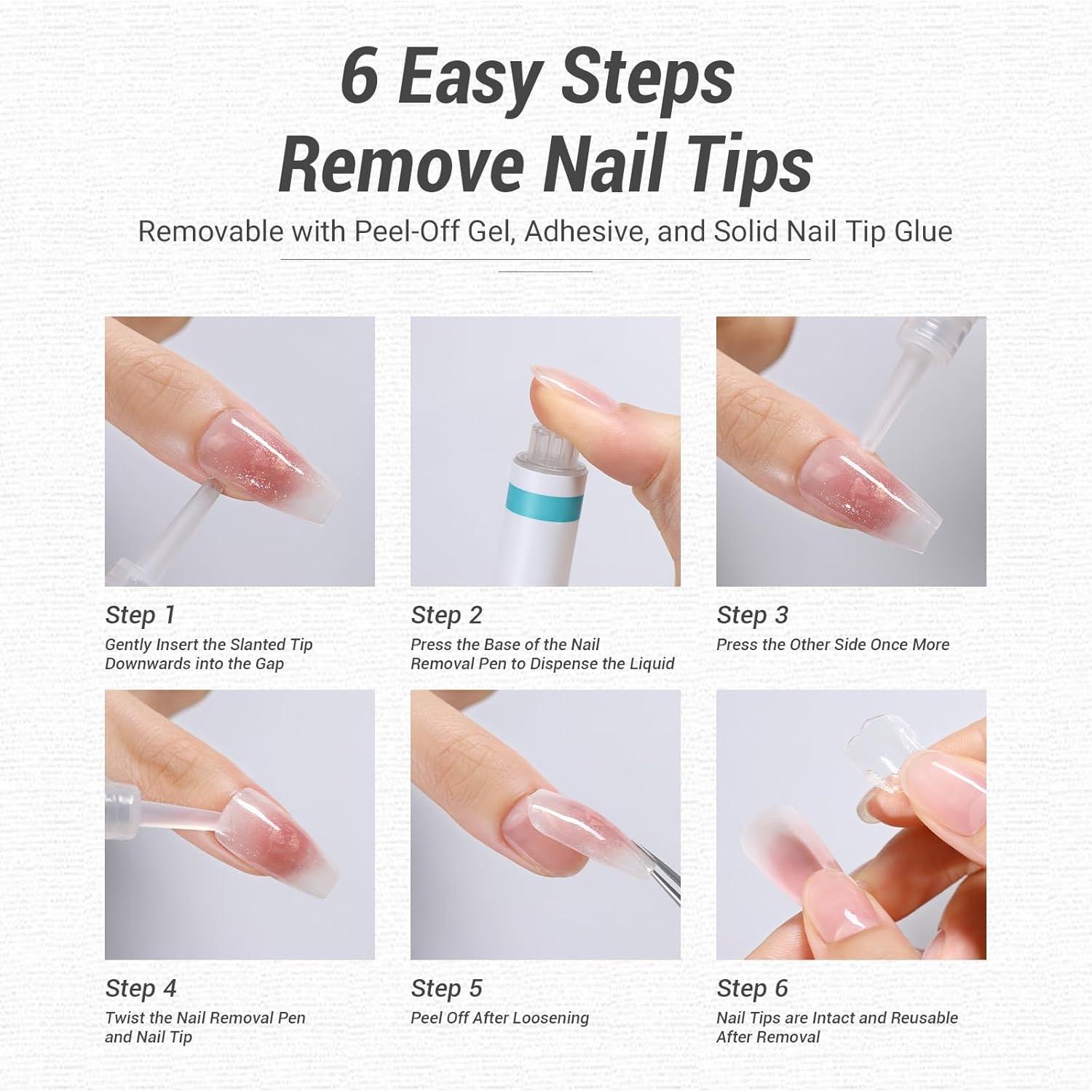 6 Easy Steps
Remove Nail Tips

Removable with Peel-Off Gel, Adhesive, and Solid Nail Tip Glue

Step 1
Gently Insert the Slanted Tip Downwards into the Gap

Step 2
Press the Base of the Nail Removal Pen to Dispense the Liquid

Step 3
Press the Other Side Once More

Step 4
Twist the Nail Removal Pen and Nail Tip

Step 5
Peel Off After Loosening

Step 6
Nail Tips are Intact and Reusable After Removal