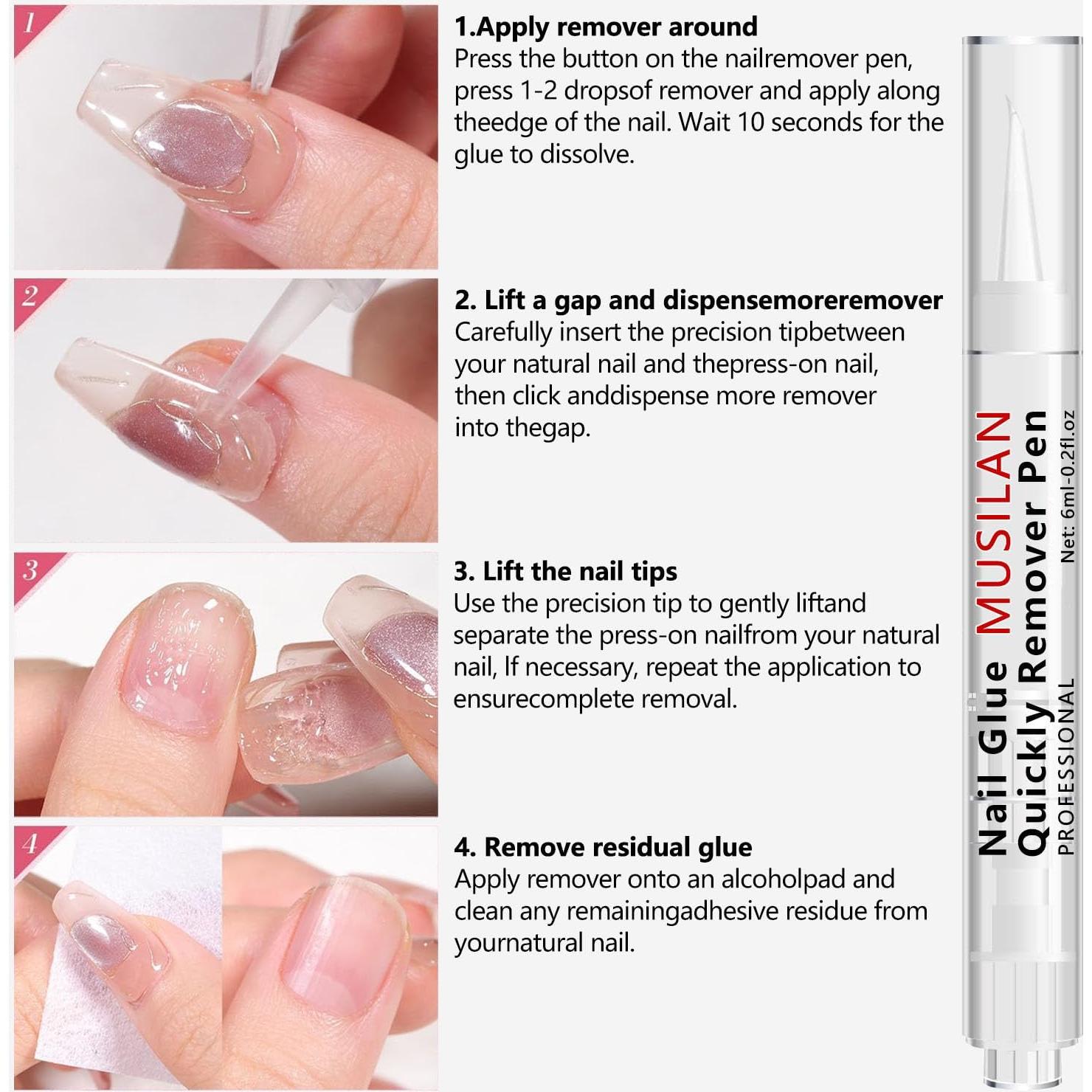 1

1.Apply remover around
Press the button on the nailremover pen, press 1-2 dropsof remover and apply along theedge of the nail. Wait 10 seconds for the glue to dissolve.

2

2. Lift a gap and dispensemoreremover
Carefully insert the precision tipbetween your natural nail and thepress-on nail, then click anddispense more remover into thegap.

3

3. Lift the nail tips
Use the precision tip to gently liftand separate the press-on nailfrom your natural nail, If necessary, repeat the application to ensurecomplete removal.

4

4. Remove residual glue
Apply remover onto an alcoholpad and clean any remainingadhesive residue from yournatural nail.

Nail Glue MUSILAN
Quickly Remover Pen
PROFESSIONAL
Net: 6ml-0.2fl.oz