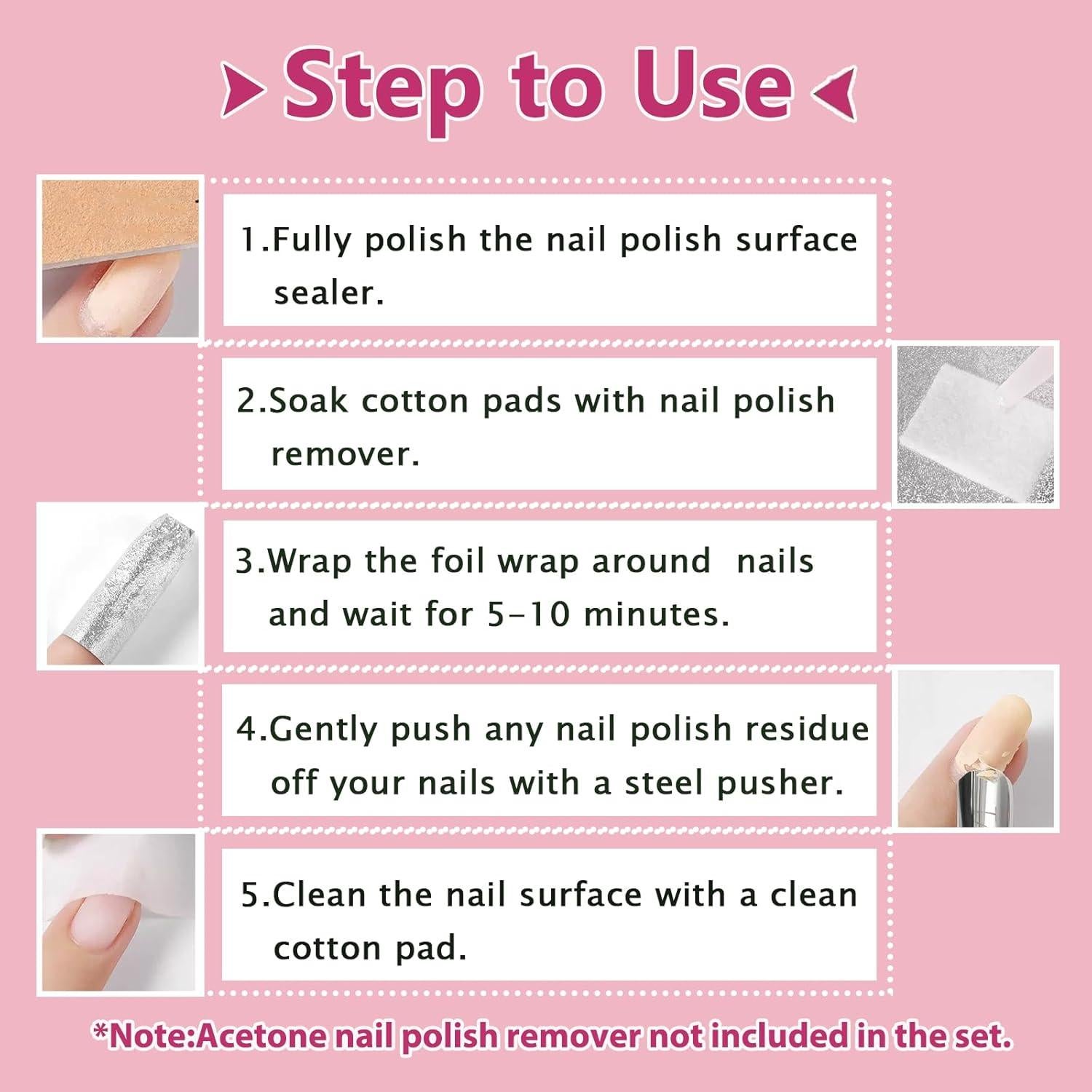 Step to Use

1.Fully polish the nail polish surface sealer.

2.Soak cotton pads with nail polish remover.

3.Wrap the foil wrap around nails and wait for 5-10 minutes.

4.Gently push any nail polish residue off your nails with a steel pusher.

5.Clean the nail surface with a clean cotton pad.

*Note:Acetone nail polish remover not included in the set.