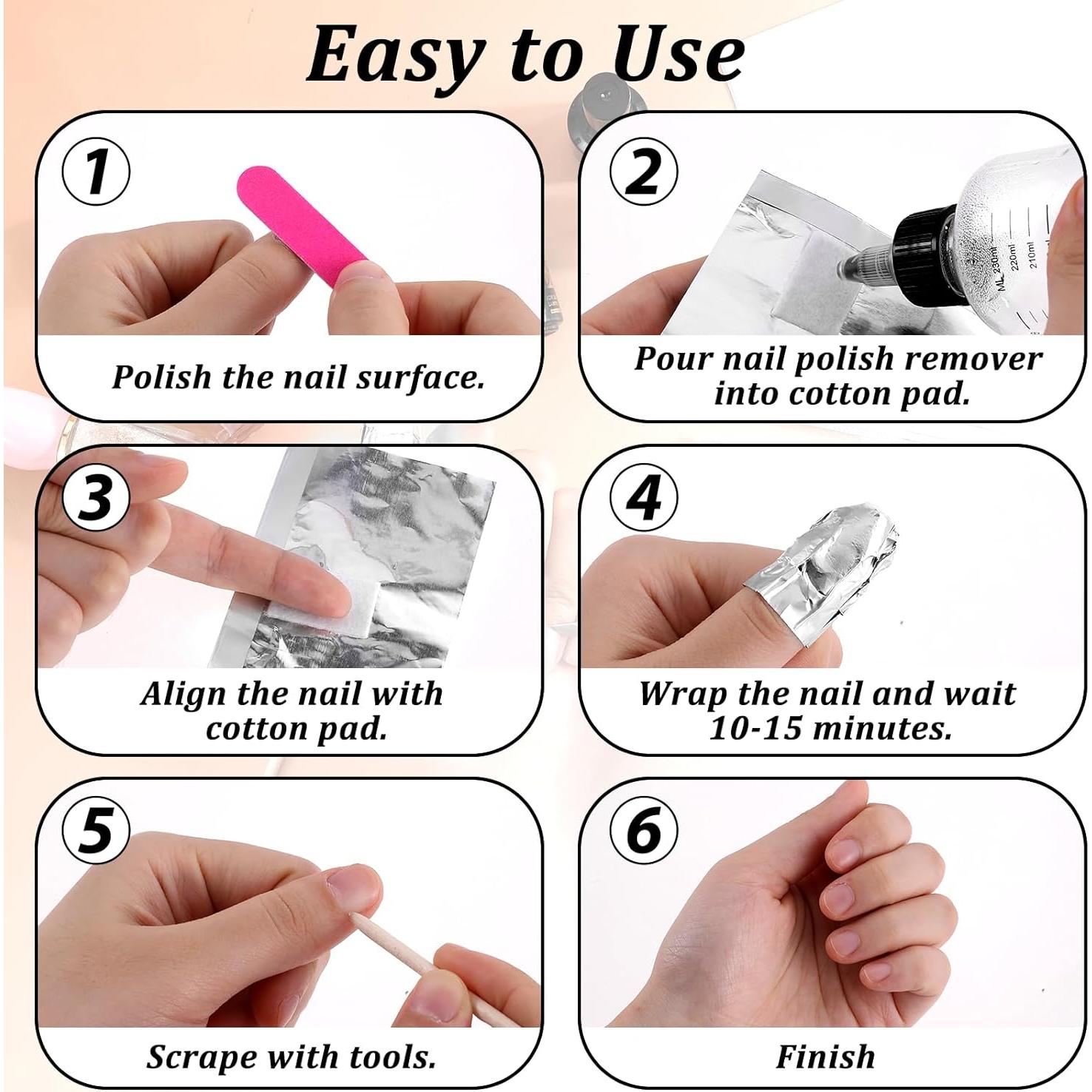 Easy to Use

1

Polish the nail surface.

2

ML 230ml 220ml 210ml

Pour nail polish remover into cotton pad.

3

Align the nail with cotton pad.

4

Wrap the nail and wait 10-15 minutes.

5

Scrape with tools.

6

Finish