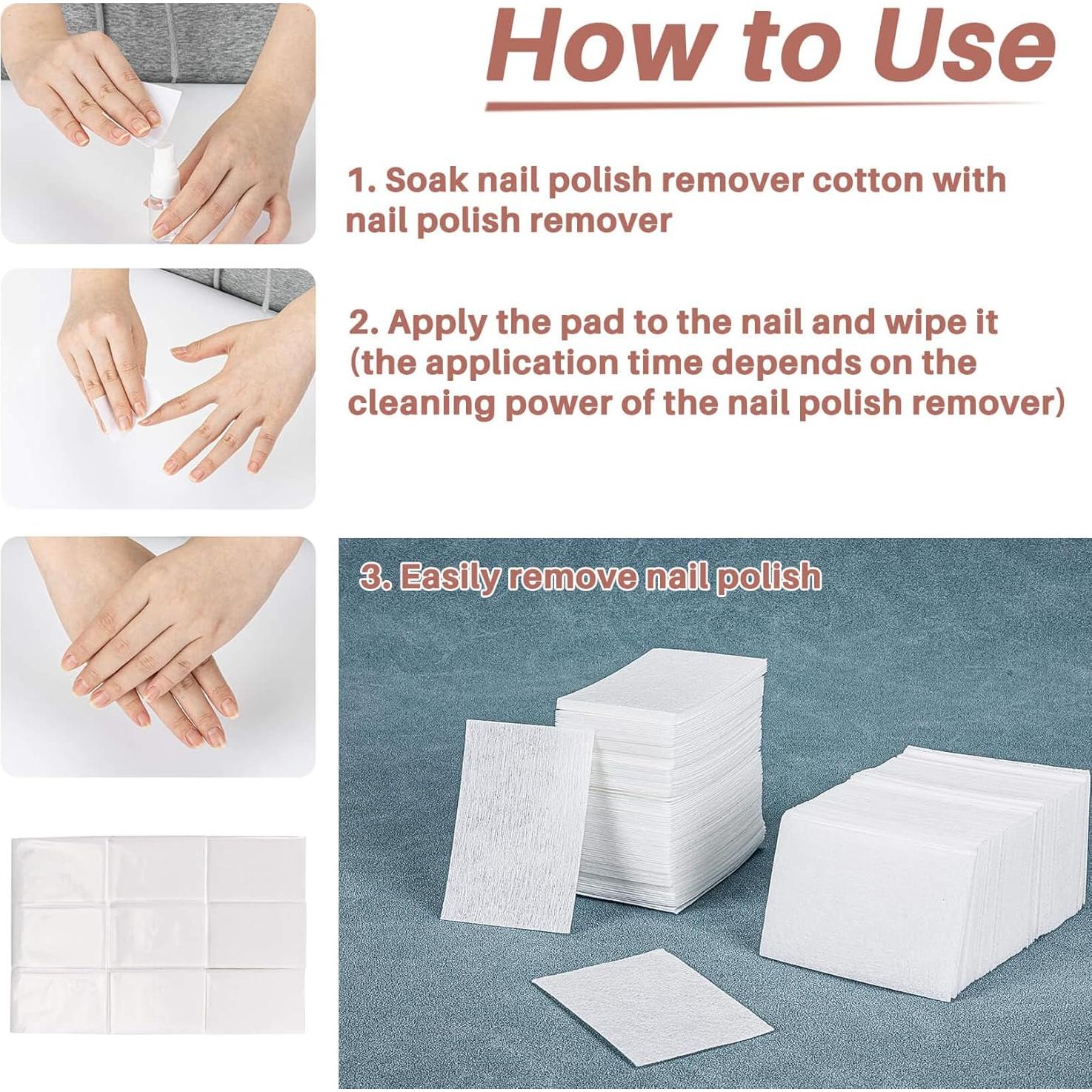 How to Use

1. Soak nail polish remover cotton with nail polish remover

2. Apply the pad to the nail and wipe it (the application time depends on the cleaning power of the nail polish remover)

3. Easily remove nail polish