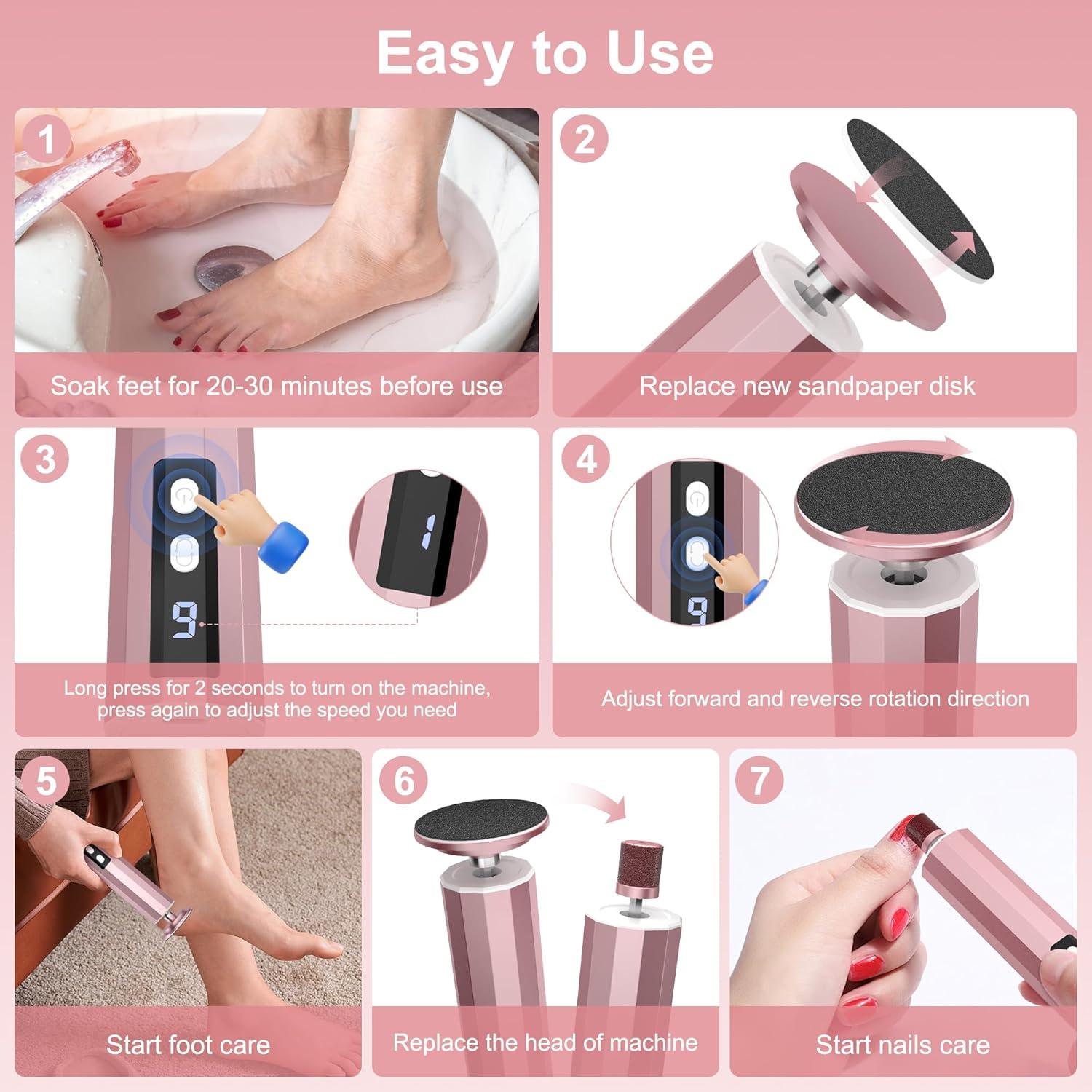 Easy to Use

1
Soak feet for 20-30 minutes before use

2
Replace new sandpaper disk

3
9
1
Long press for 2 seconds to turn on the machine, press again to adjust the speed you need

4
9
Adjust forward and reverse rotation direction

5
Start foot care

6
Replace the head of machine

7
Start nails care