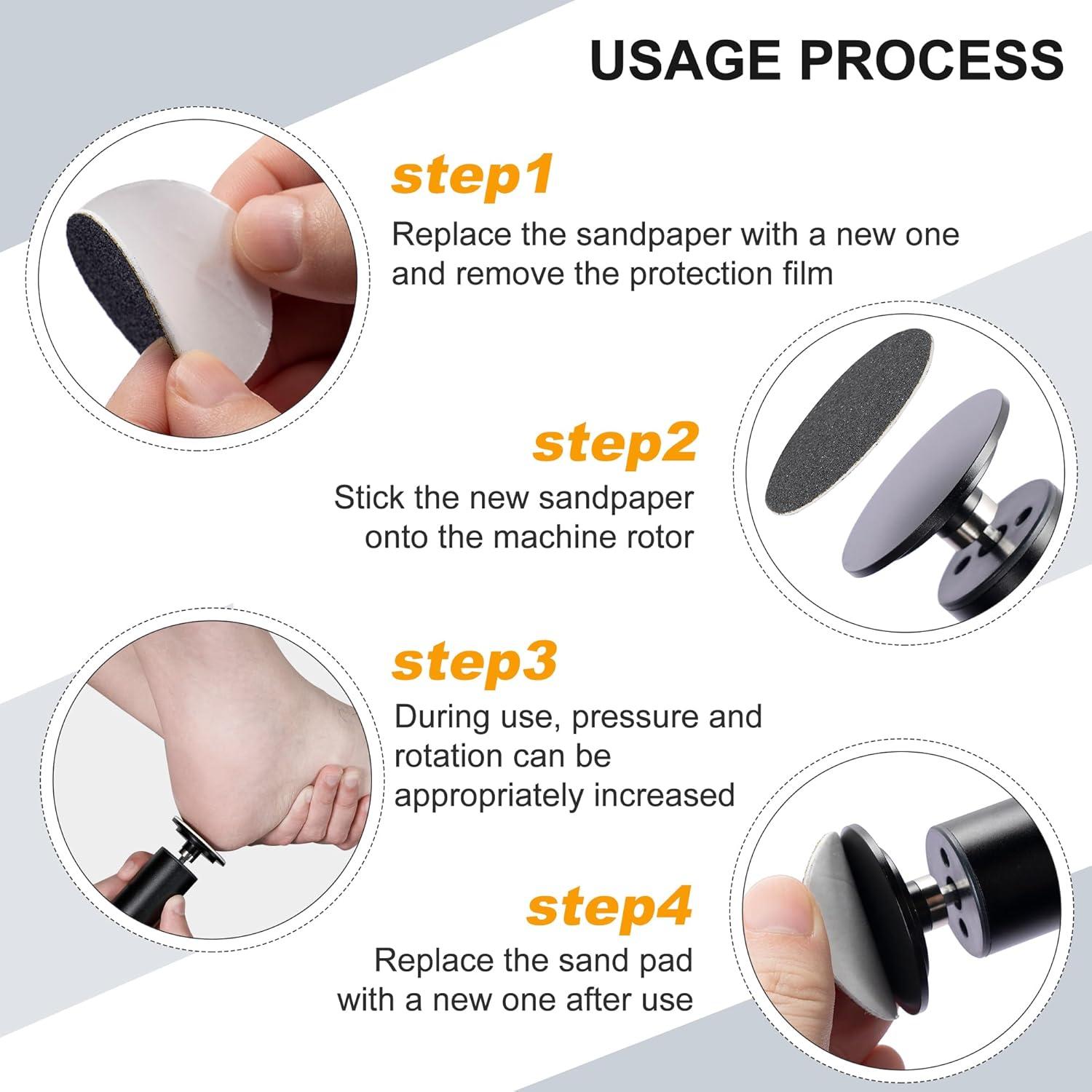 USAGE PROCESS

step1

Replace the sandpaper with a new one and remove the protection film

step2

Stick the new sandpaper onto the machine rotor

step3

During use, pressure and rotation can be appropriately increased

step4

Replace the sand pad with a new one after use