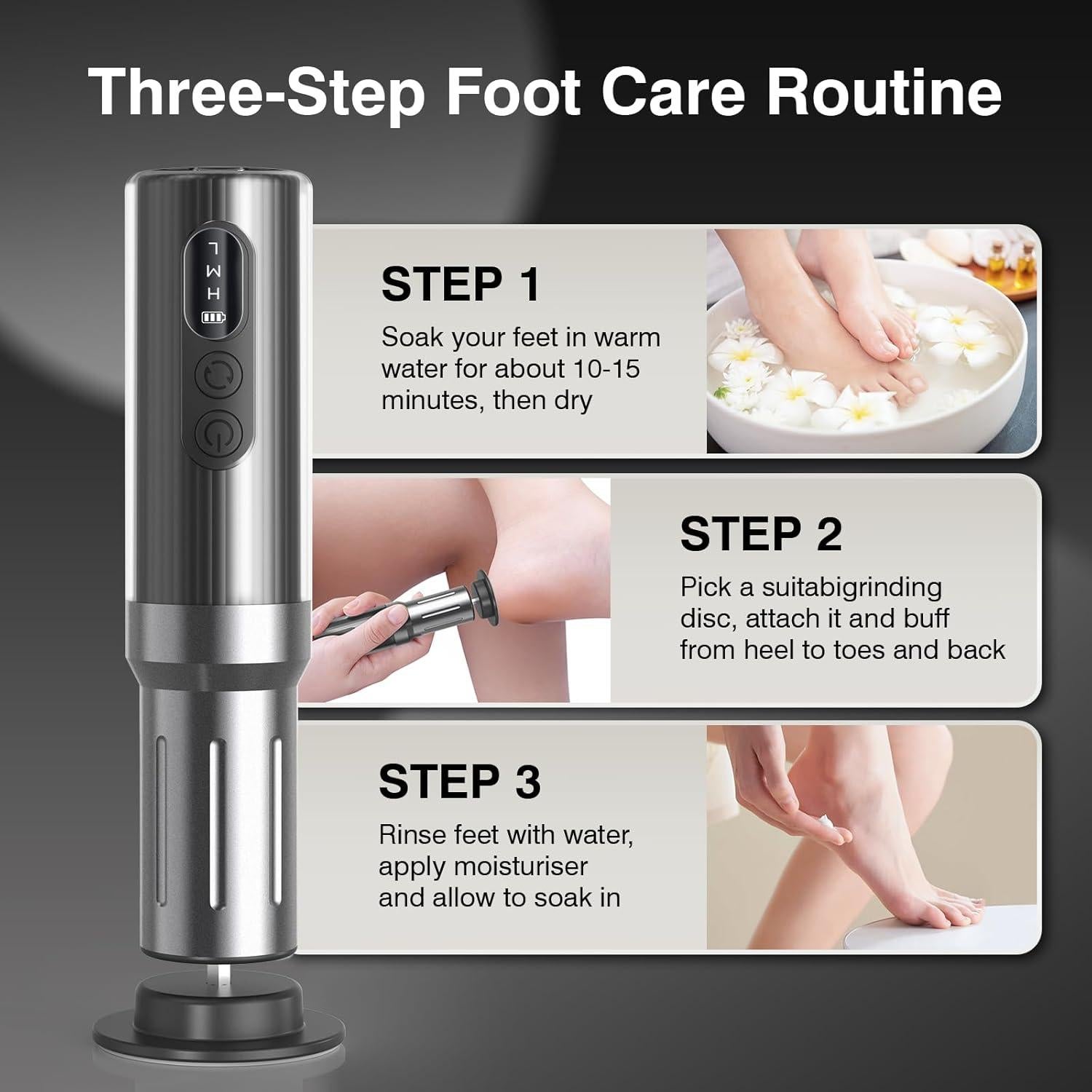 Three-Step Foot Care Routine

L
M
H

STEP 1
Soak your feet in warm water for about 10-15 minutes, then dry

STEP 2
Pick a suitabigrinding disc, attach it and buff from heel to toes and back

STEP 3
Rinse feet with water, apply moisturiser and allow to soak in