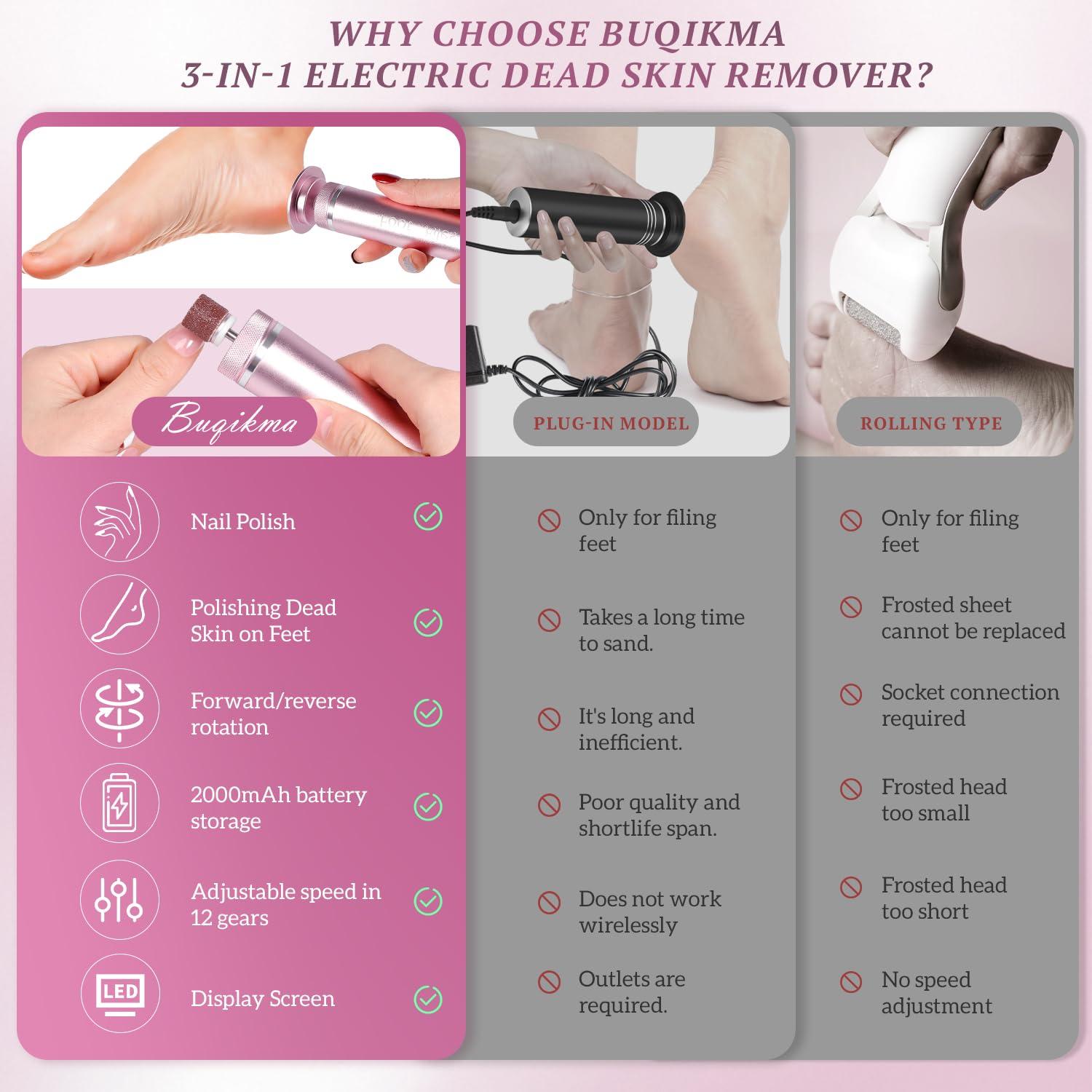 WHY CHOOSE BUQIKMA
3-IN-1 ELECTRIC DEAD SKIN REMOVER?

Buqikma

Nail Polish

Polishing Dead Skin on Feet

Forward/reverse rotation

2000mAh battery storage

Adjustable speed in 12 gears

LED

Display Screen

PLUG-IN MODEL

Only for filing feet

Takes a long time to sand.

It's long and inefficient.

Poor quality and shortlife span.

Does not work wirelessly

Outlets are required.

ROLLING TYPE

Only for filing feet

Frosted sheet cannot be replaced

Socket connection required

Frosted head too small

Frosted head too short

No speed adjustment