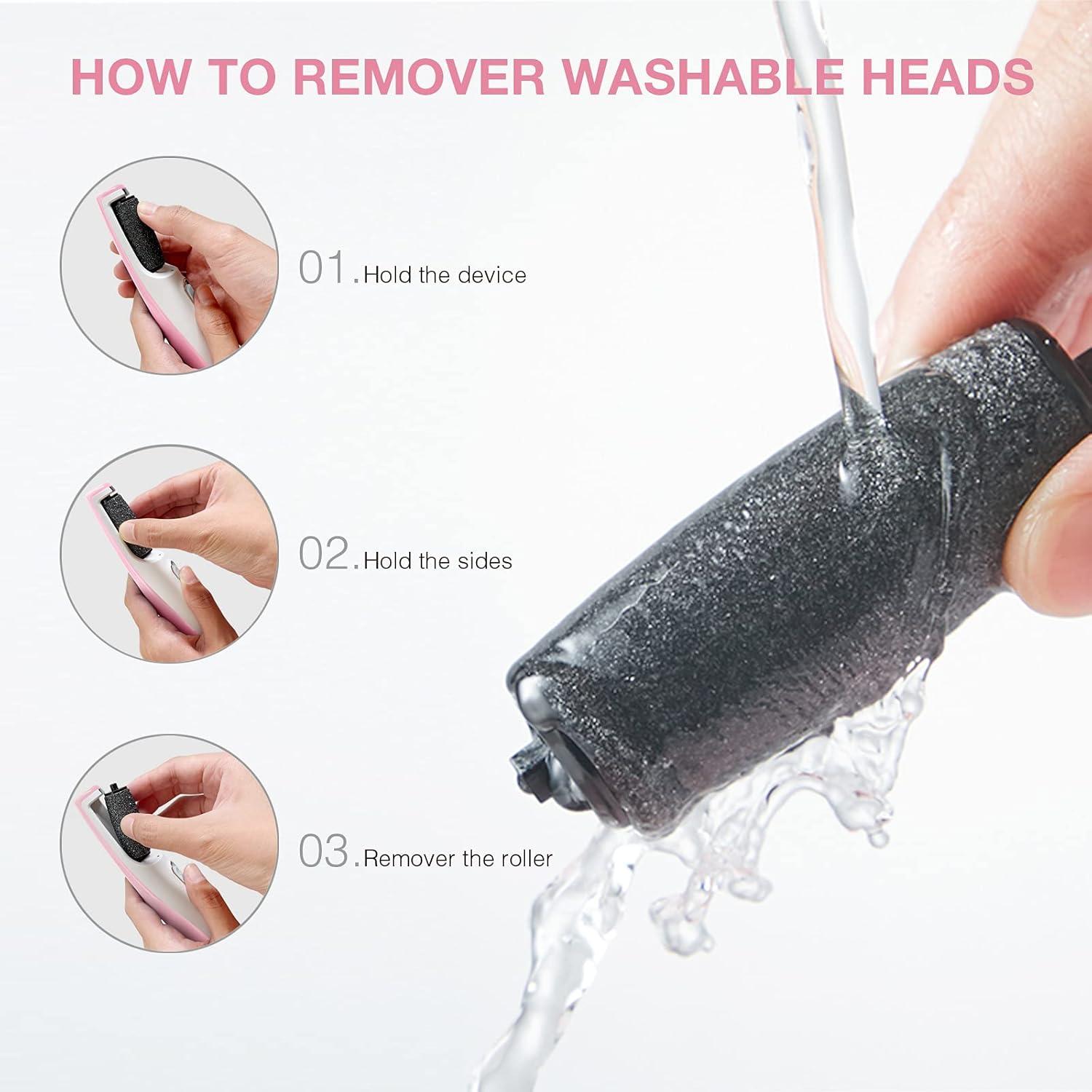 HOW TO REMOVER WASHABLE HEADS

01.Hold the device

02.Hold the sides

03.Remover the roller