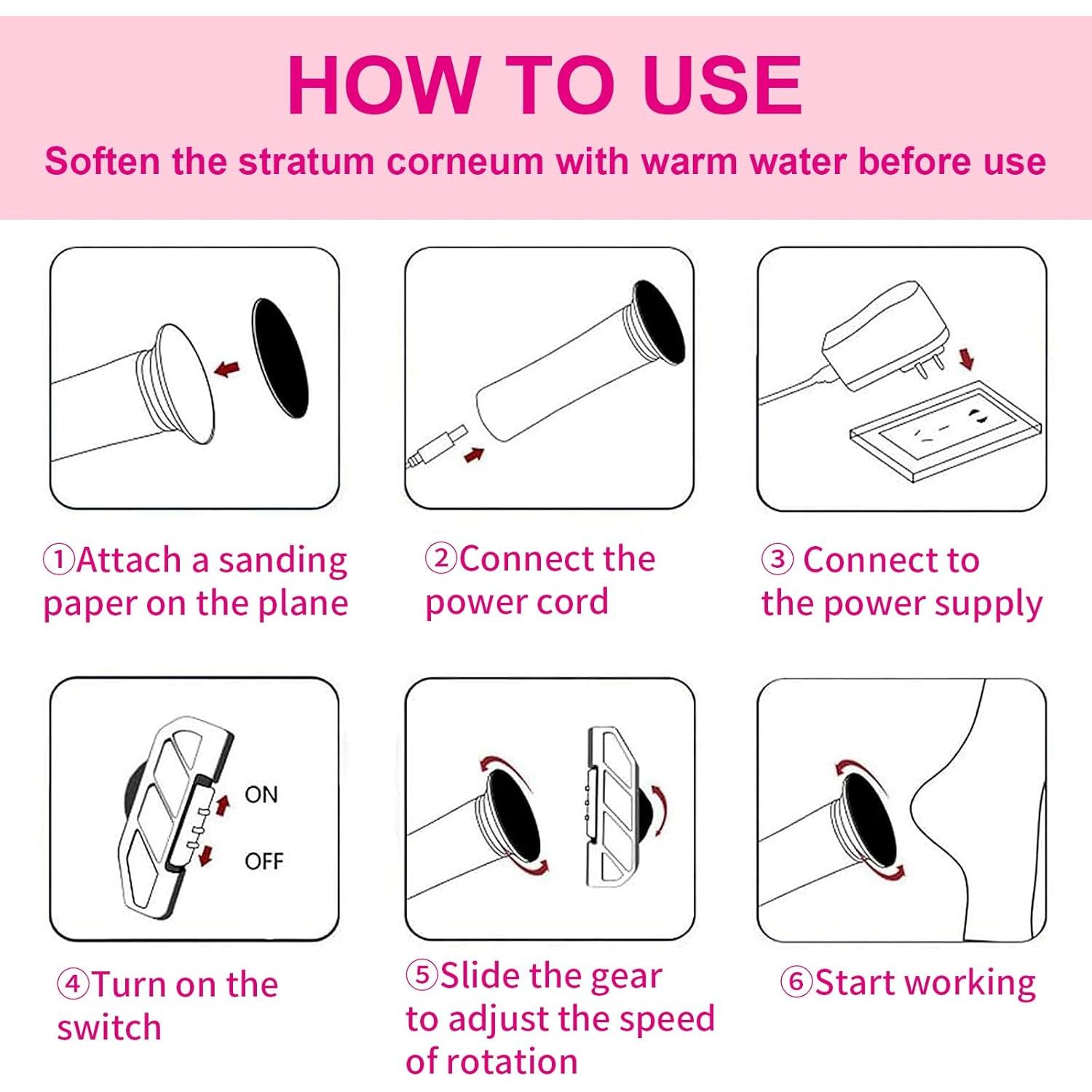 HOW TO USE

Soften the stratum corneum with warm water before use

①Attach a sanding paper on the plane

②Connect the power cord

③ Connect to the power supply

ON

OFF

④Turn on the switch

⑤Slide the gear to adjust the speed of rotation

⑥Start working