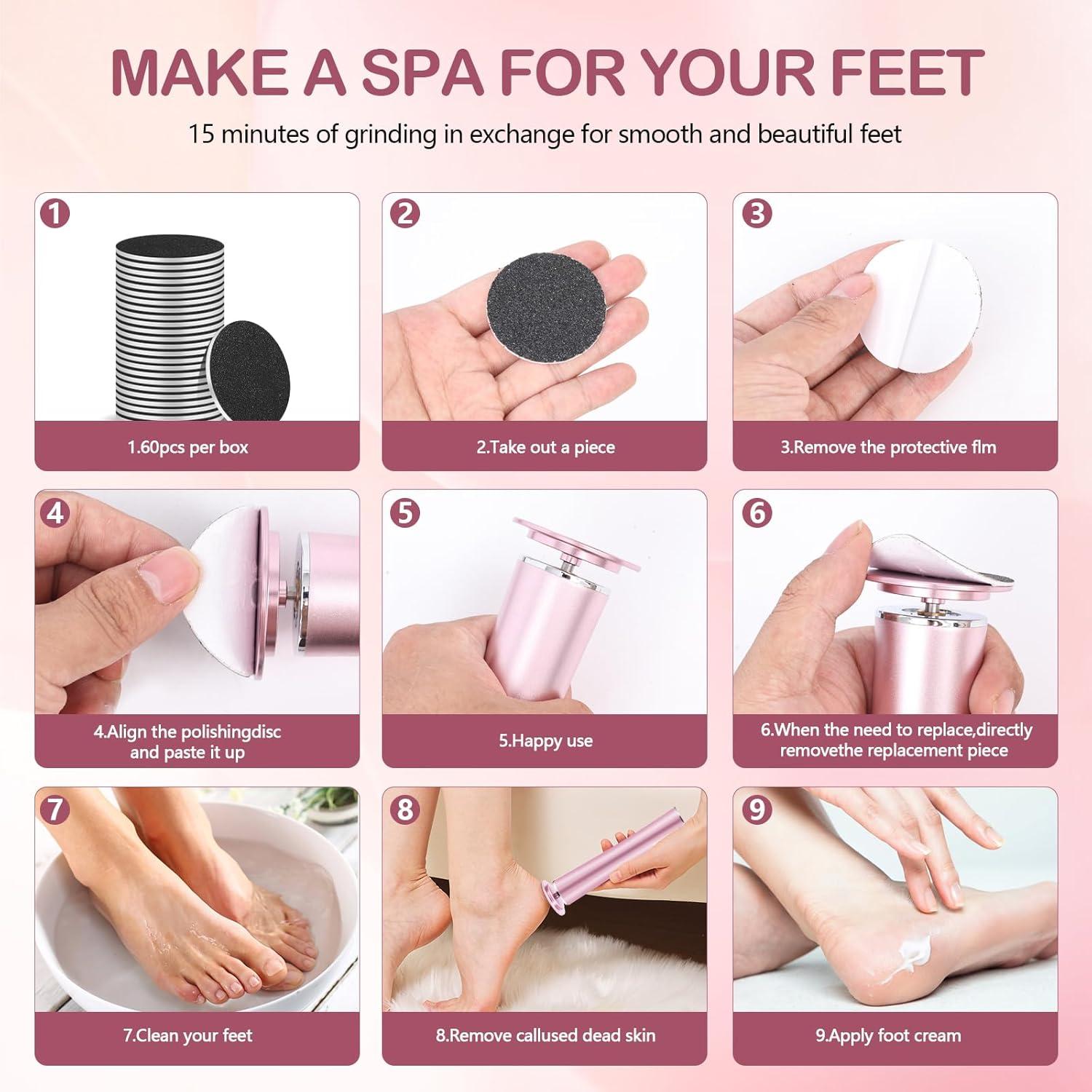 MAKE A SPA FOR YOUR FEET

15 minutes of grinding in exchange for smooth and beautiful feet

1

1.60pcs per box

2

2.Take out a piece

3

3.Remove the protective flm

4

4.Align the polishingdisc and paste it up

5

5.Happy use

6

6.When the need to replace,directly removethe replacement piece

7

7.Clean your feet

8

8.Remove callused dead skin

9

9.Apply foot cream