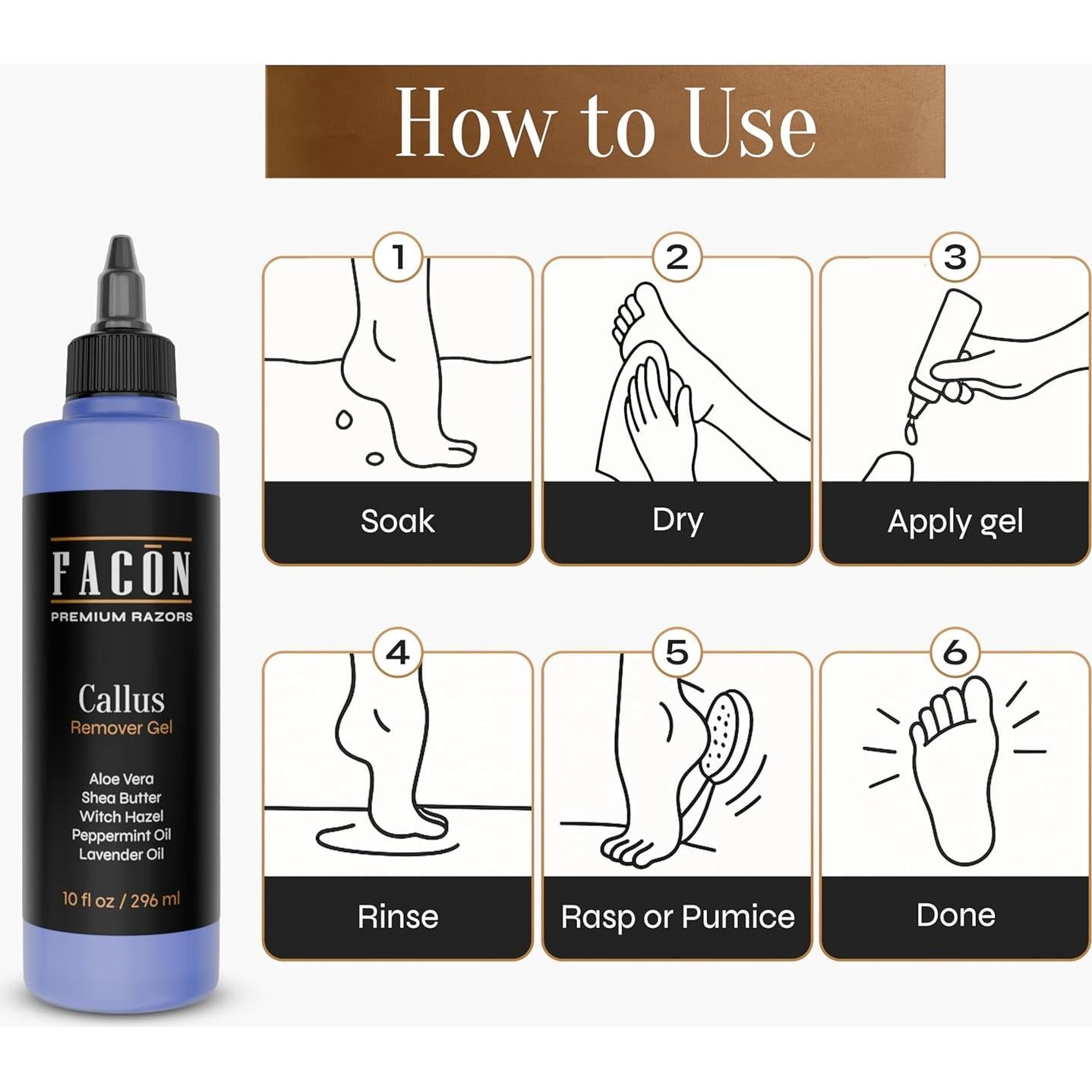 How to Use

FACŌN
PREMIUM RAZORS

Callus
Remover Gel

Aloe Vera
Shea Butter
Witch Hazel
Peppermint Oil
Lavender Oil

10 fl oz / 296 ml

1
Soak

2
Dry

3
Apply gel

4
Rinse

5
Rasp or Pumice

6
Done