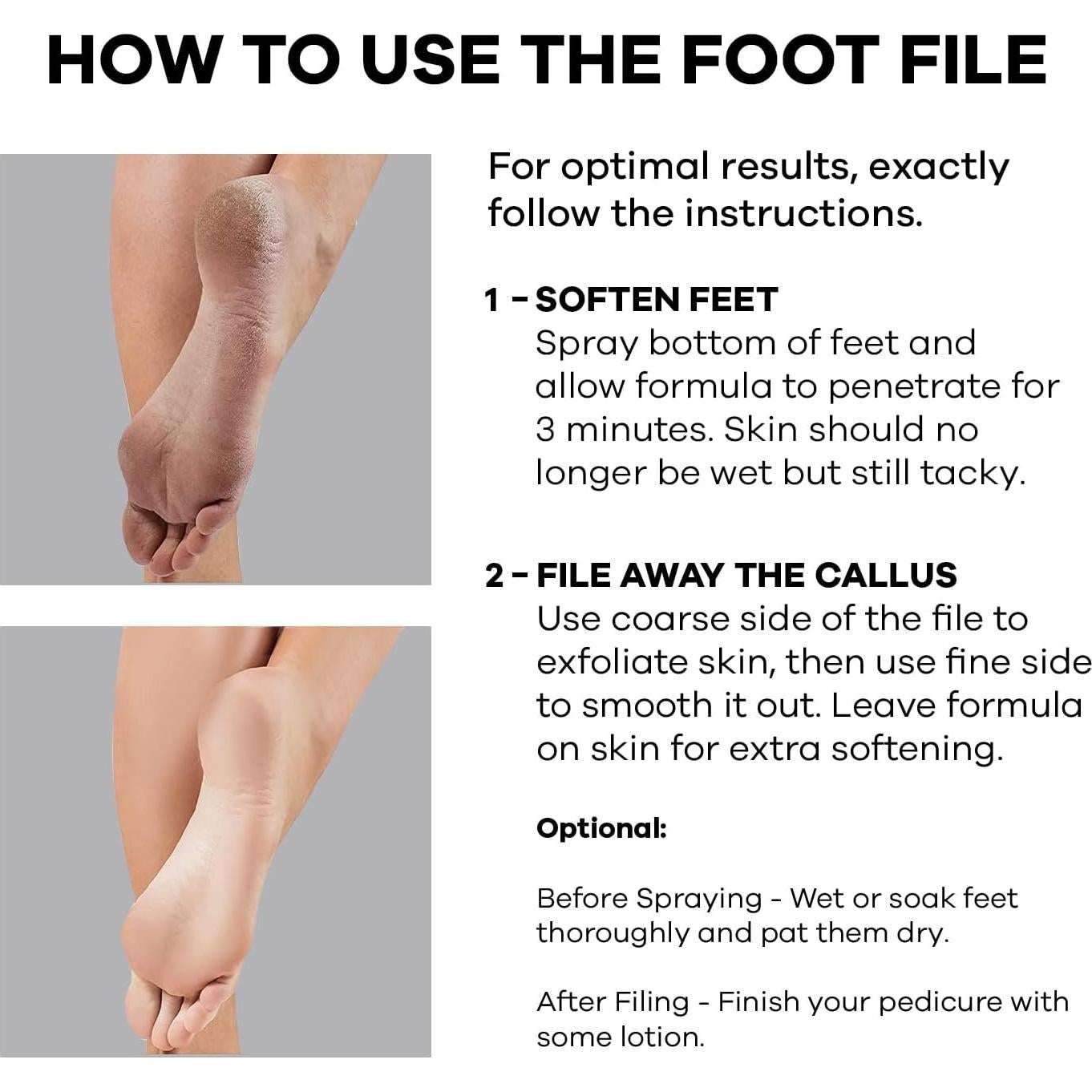 HOW TO USE THE FOOT FILE

For optimal results, exactly follow the instructions.

1 - SOFTEN FEET
Spray bottom of feet and allow formula to penetrate for 3 minutes. Skin should no longer be wet but still tacky.

2 - FILE AWAY THE CALLUS
Use coarse side of the file to exfoliate skin, then use fine side to smooth it out. Leave formula on skin for extra softening.

Optional:

Before Spraying - Wet or soak feet thoroughly and pat them dry.

After Filing - Finish your pedicure with some lotion.