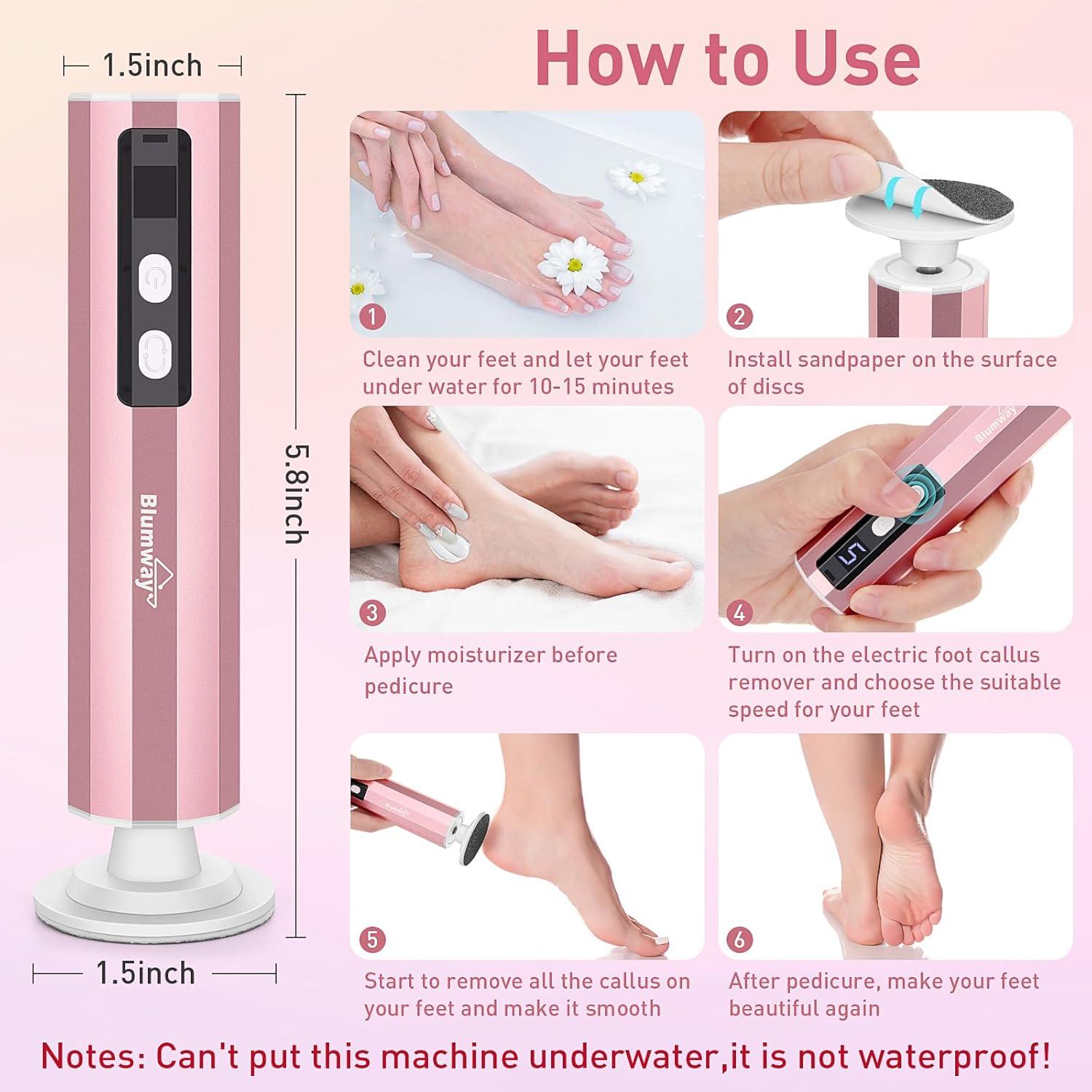 1.5inch

5.8inch

Blumway

1.5inch

How to Use

1

Clean your feet and let your feet under water for 10-15 minutes

2

Install sandpaper on the surface of discs

3

Apply moisturizer before pedicure

Blumway

5

4

Turn on the electric foot callus remover and choose the suitable speed for your feet

5

Start to remove all the callus on your feet and make it smooth

6

After pedicure, make your feet beautiful again

Notes: Can't put this machine underwater,it is not waterproof!