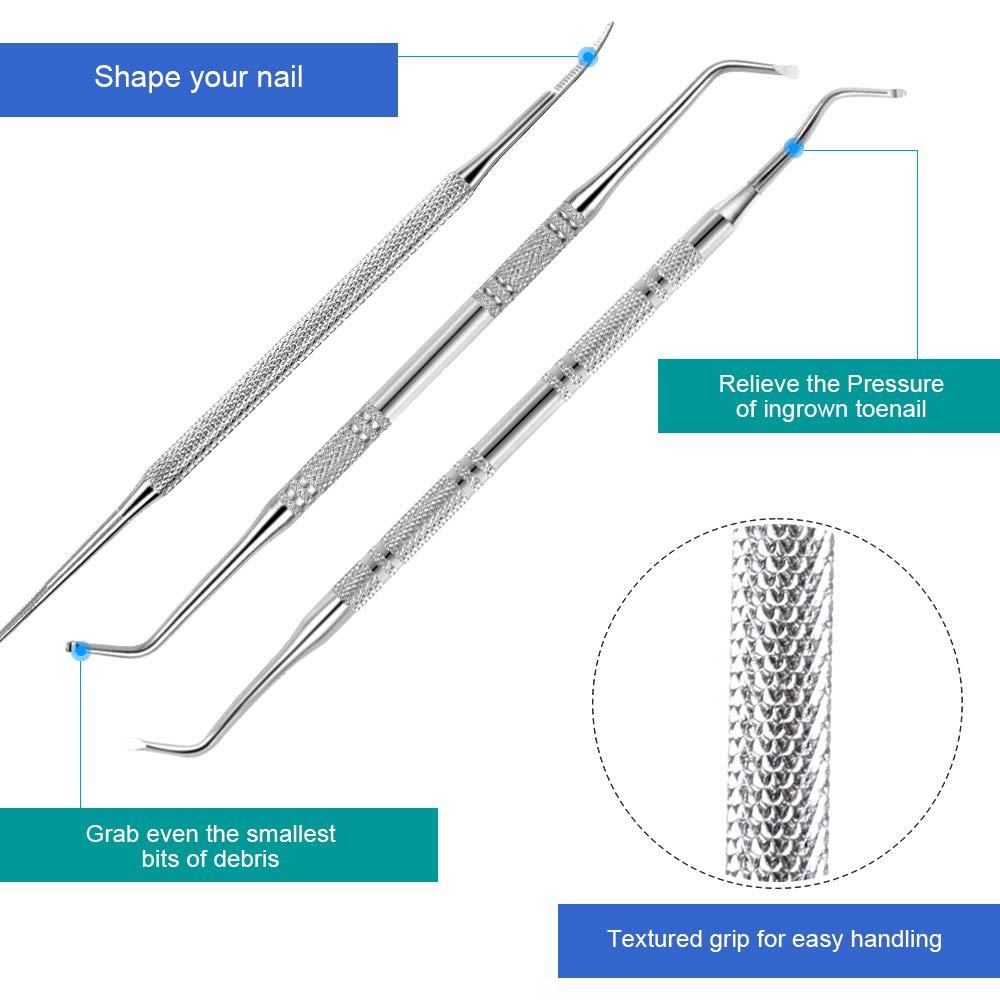 Shape your nail

Relieve the Pressure of ingrown toenail

Grab even the smallest bits of debris

Textured grip for easy handling