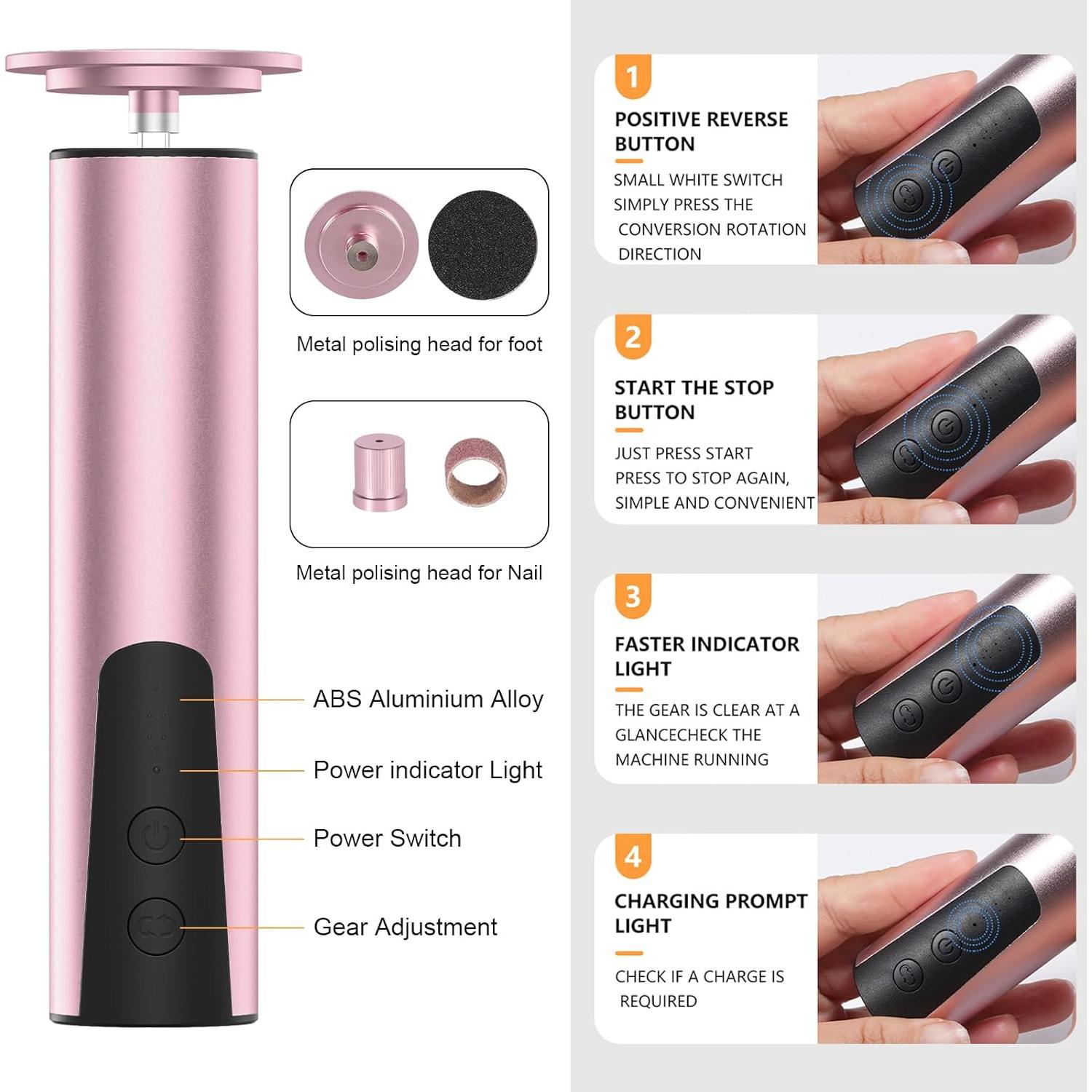 Metal polising head for foot

Metal polising head for Nail

ABS Aluminium Alloy

Power indicator Light

Power Switch

Gear Adjustment

1

POSITIVE REVERSE BUTTON

SMALL WHITE SWITCH SIMPLY PRESS THE CONVERSION ROTATION DIRECTION

2

START THE STOP BUTTON

JUST PRESS START PRESS TO STOP AGAIN, SIMPLE AND CONVENIENT

3

FASTER INDICATOR LIGHT

THE GEAR IS CLEAR AT A GLANCECHECK THE MACHINE RUNNING

4

CHARGING PROMPT LIGHT

CHECK IF A CHARGE IS REQUIRED