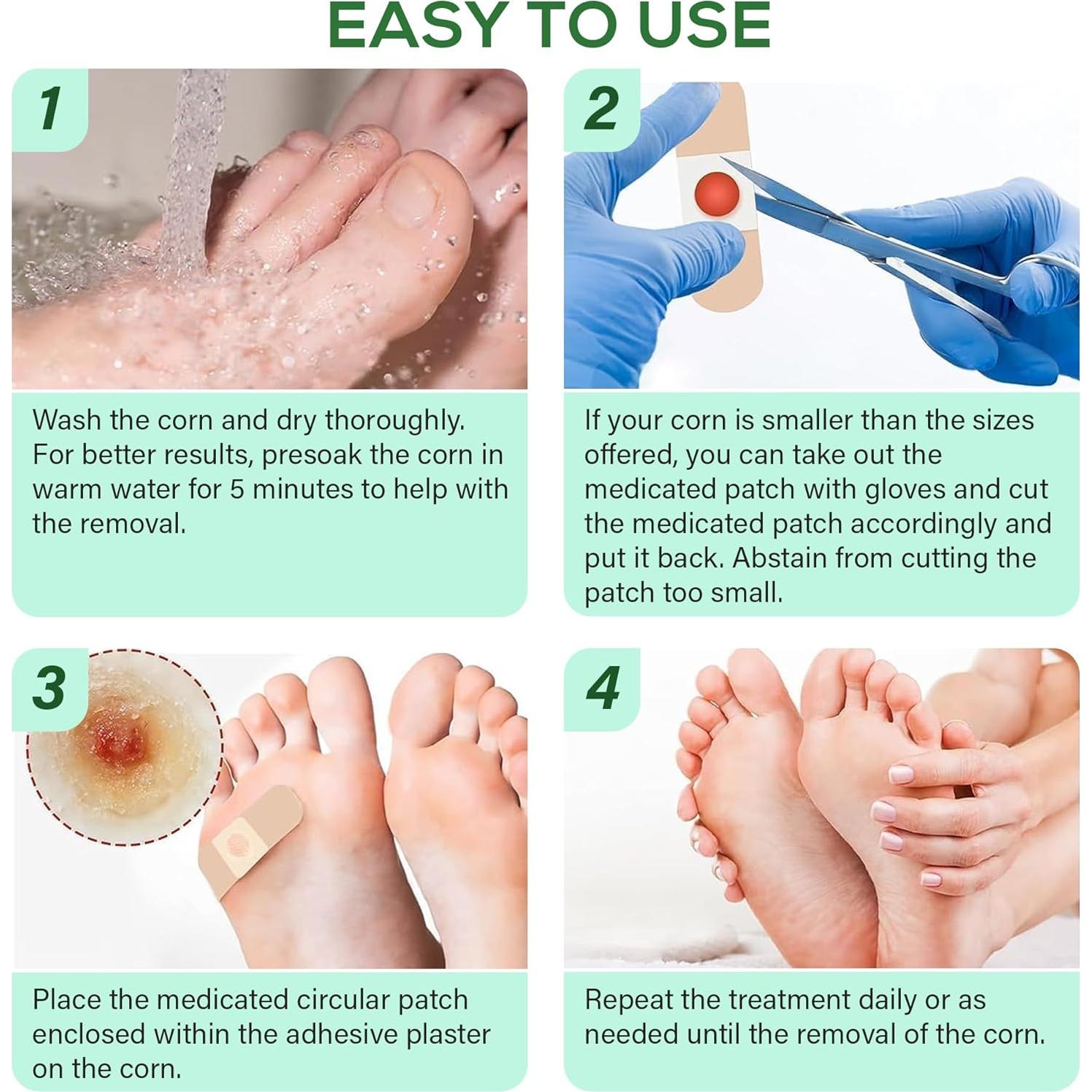 EASY TO USE

1

Wash the corn and dry thoroughly. For better results, presoak the corn in warm water for 5 minutes to help with the removal.

2

If your corn is smaller than the sizes offered, you can take out the medicated patch with gloves and cut the medicated patch accordingly and put it back. Abstain from cutting the patch too small.

3

Place the medicated circular patch enclosed within the adhesive plaster on the corn.

4

Repeat the treatment daily or as needed until the removal of the corn.