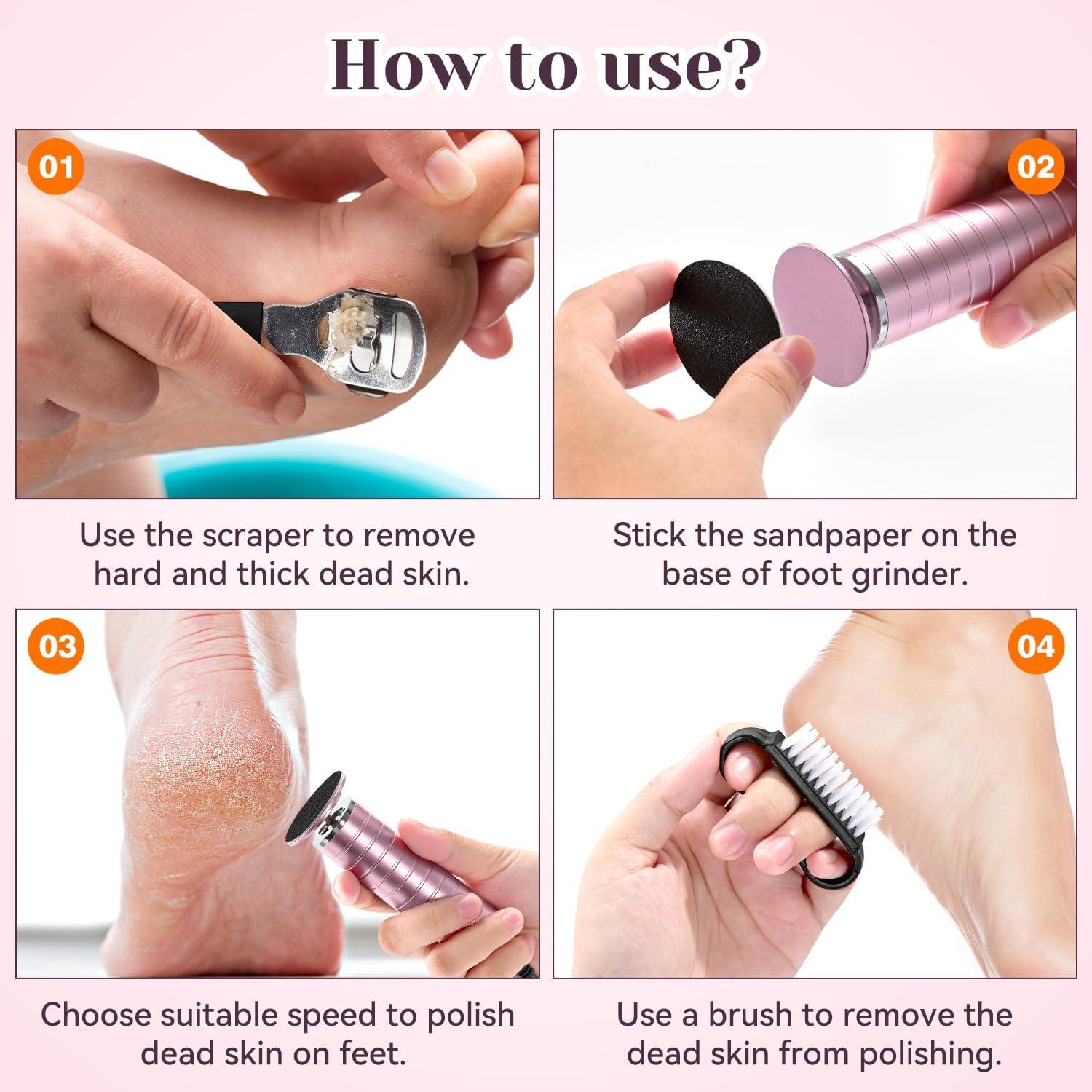 How to use?

01

Use the scraper to remove hard and thick dead skin.

02

Stick the sandpaper on the base of foot grinder.

03

Choose suitable speed to polish dead skin on feet.

04

Use a brush to remove the dead skin from polishing.