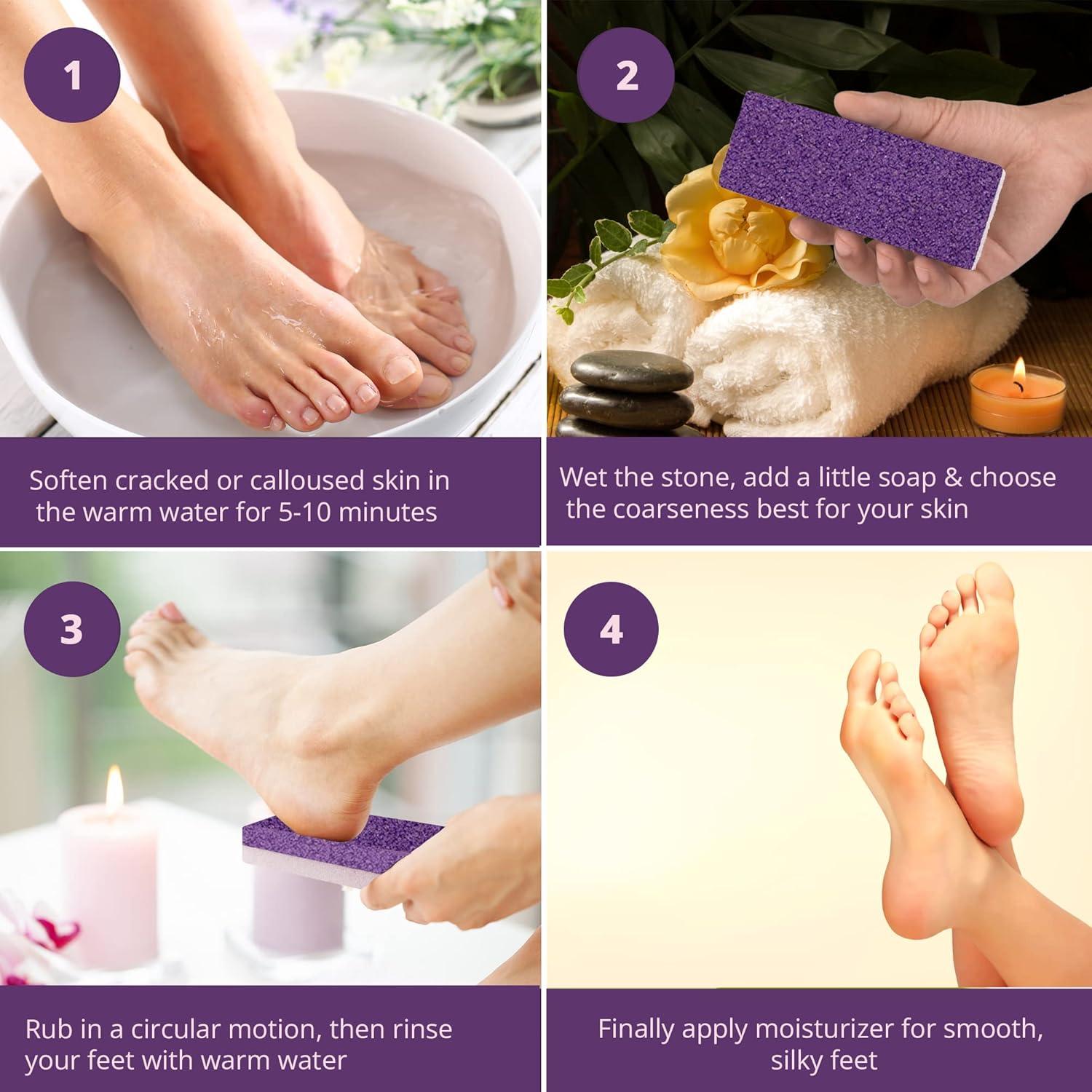 1

Soften cracked or calloused skin in the warm water for 5-10 minutes

2

Wet the stone, add a little soap & choose the coarseness best for your skin

3

Rub in a circular motion, then rinse your feet with warm water

4

Finally apply moisturizer for smooth, silky feet