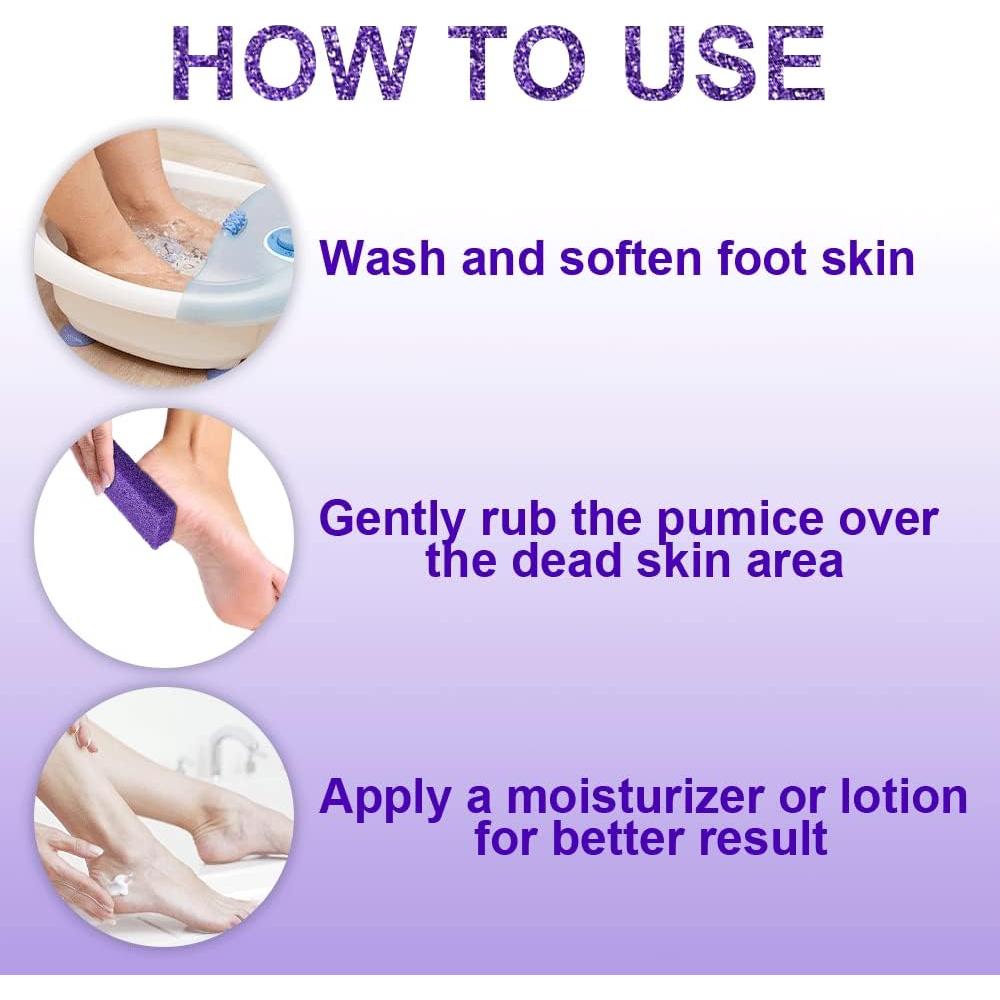 HOW TO USE

Wash and soften foot skin

Gently rub the pumice over the dead skin area

Apply a moisturizer or lotion for better result