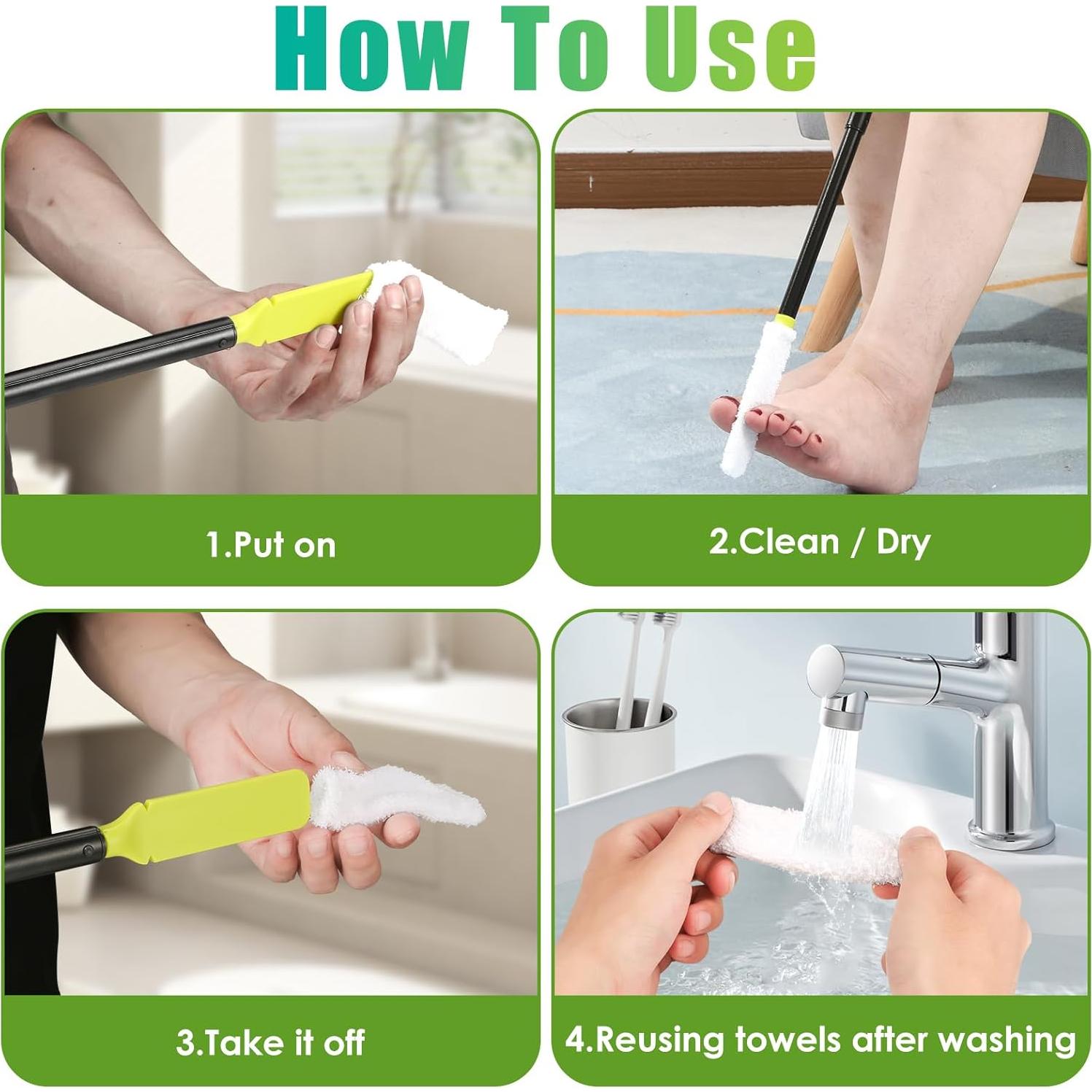 How To Use

1.Put on

2.Clean / Dry

3.Take it off

4.Reusing towels after washing