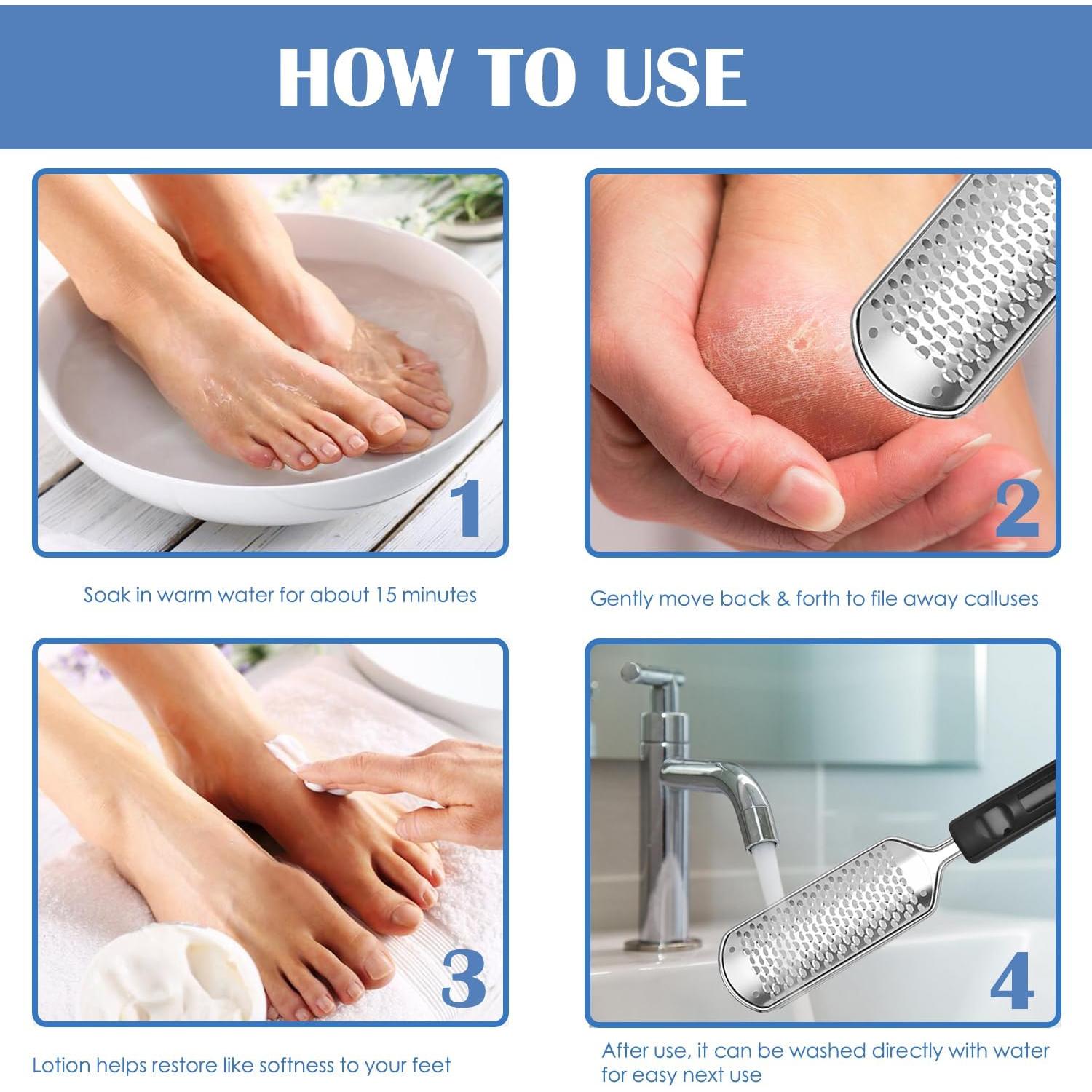 HOW TO USE

1

Soak in warm water for about 15 minutes

2

Gently move back & forth to file away calluses

3

Lotion helps restore like softness to your feet

4

After use, it can be washed directly with water for easy next use