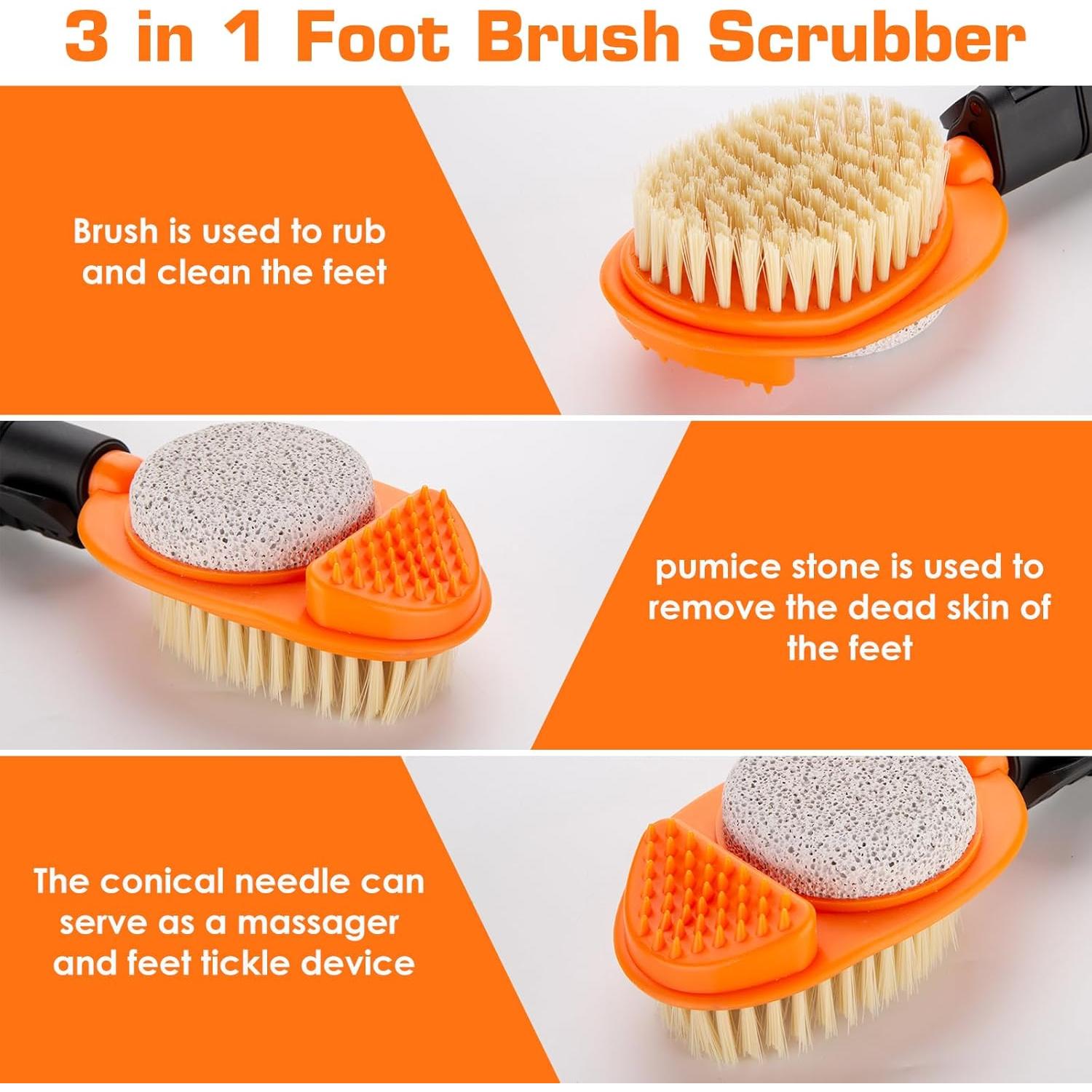 3 in 1 Foot Brush Scrubber

Brush is used to rub and clean the feet

pumice stone is used to remove the dead skin of the feet

The conical needle can serve as a massager and feet tickle device