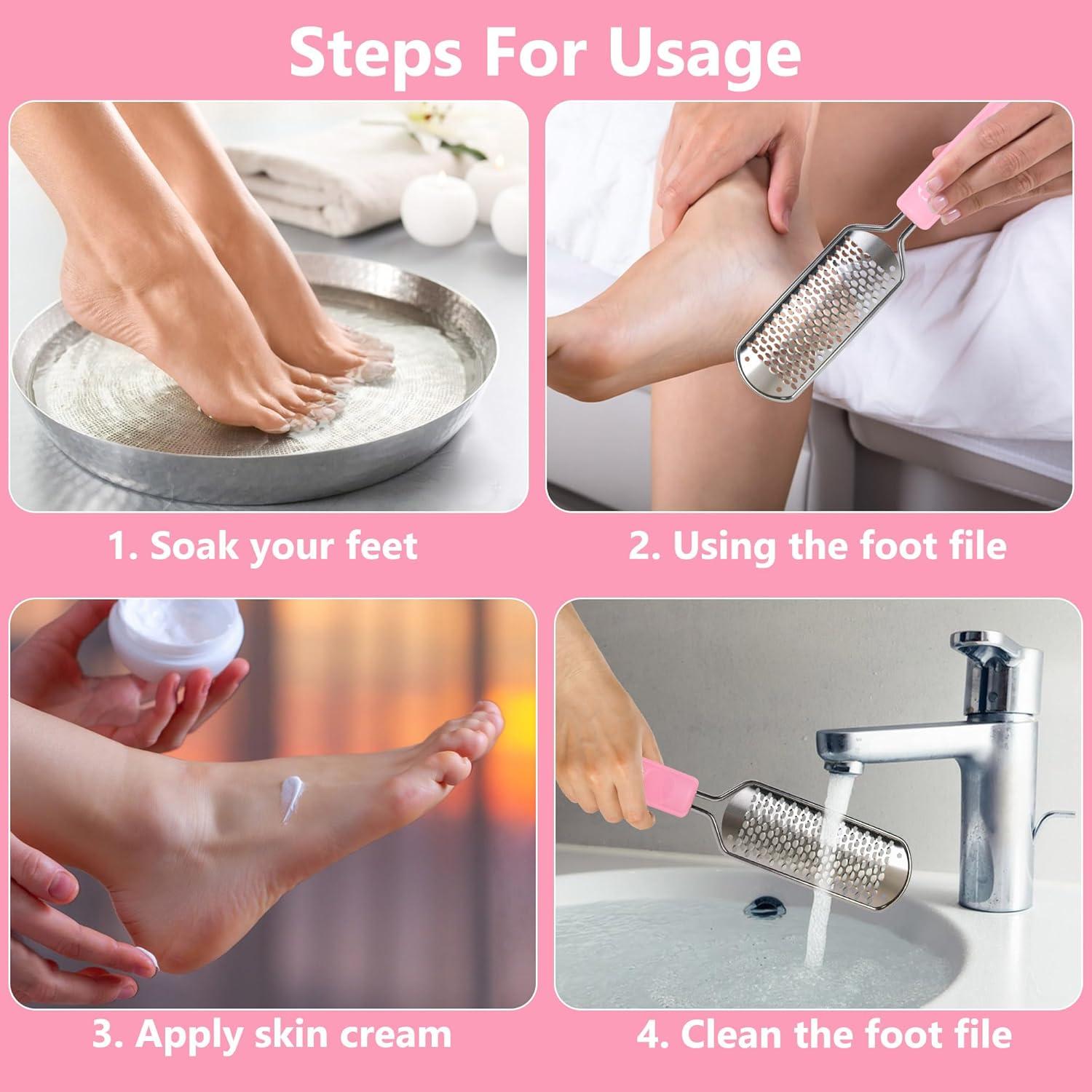 Steps For Usage

1. Soak your feet

2. Using the foot file

3. Apply skin cream

4. Clean the foot file