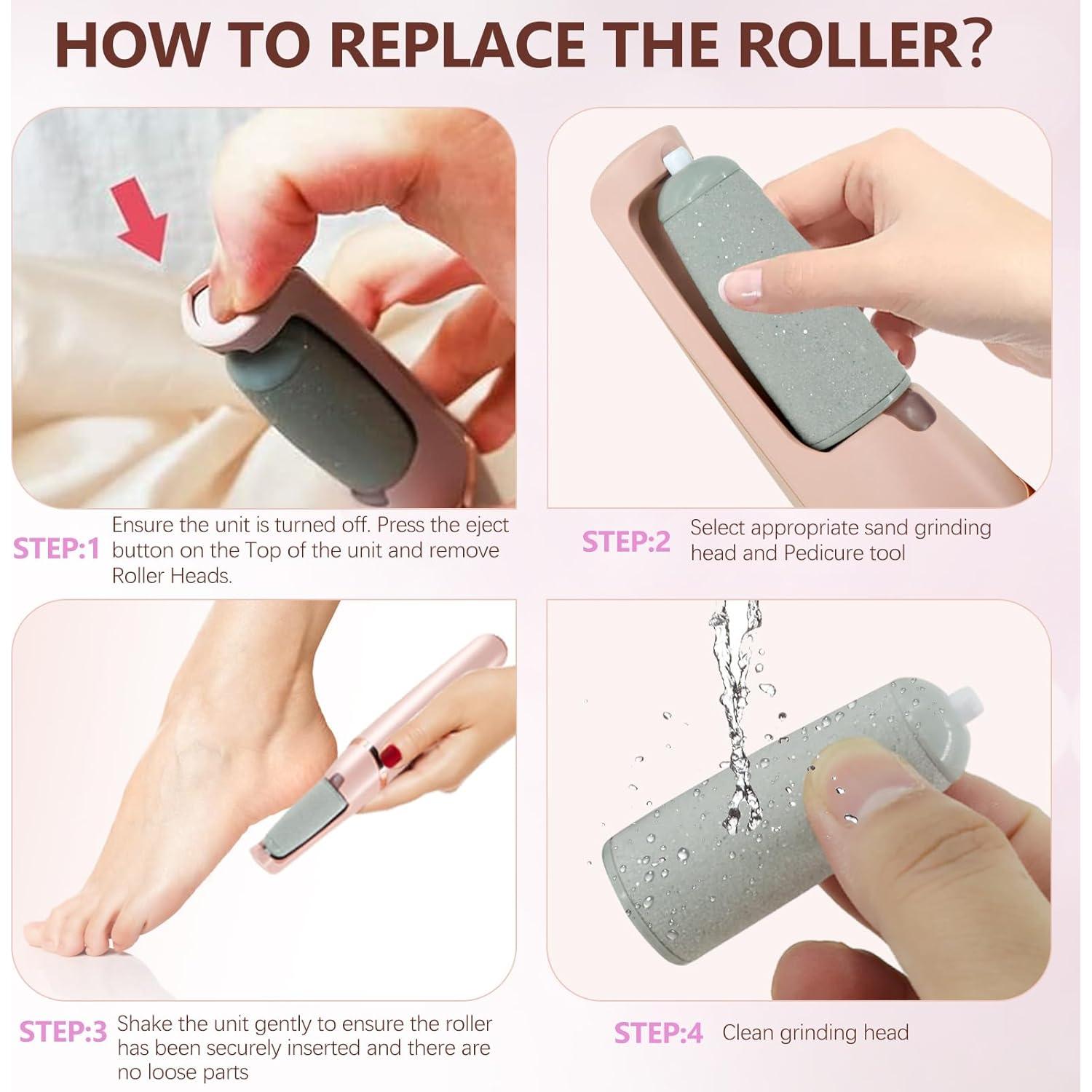 HOW TO REPLACE THE ROLLER?

STEP:1 Ensure the unit is turned off. Press the eject button on the Top of the unit and remove Roller Heads.

STEP:2 Select appropriate sand grinding head and Pedicure tool

STEP:3 Shake the unit gently to ensure the roller has been securely inserted and there are no loose parts

STEP:4 Clean grinding head