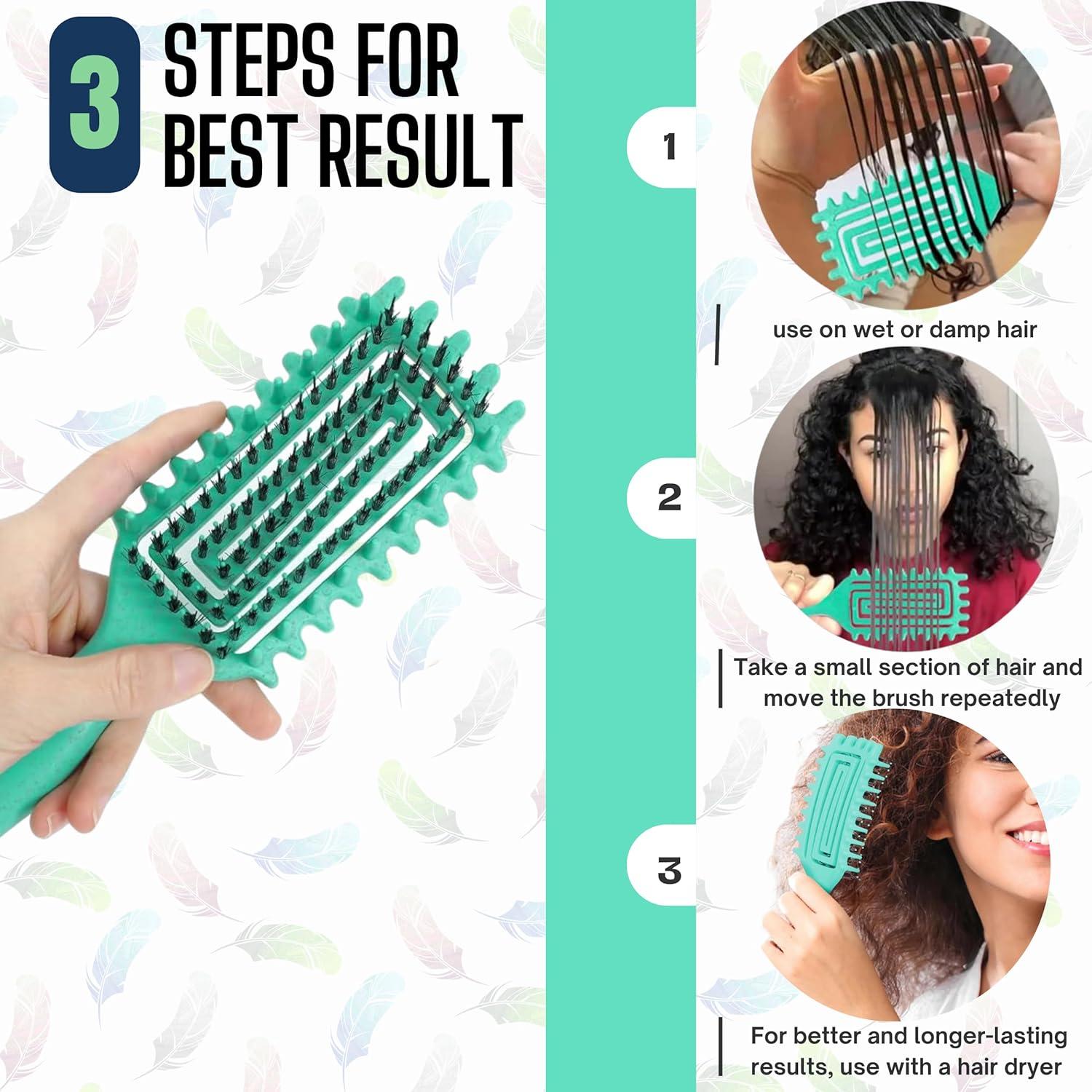 3 STEPS FOR BEST RESULT

1

use on wet or damp hair

2

Take a small section of hair and move the brush repeatedly

3

For better and longer-lasting results, use with a hair dryer