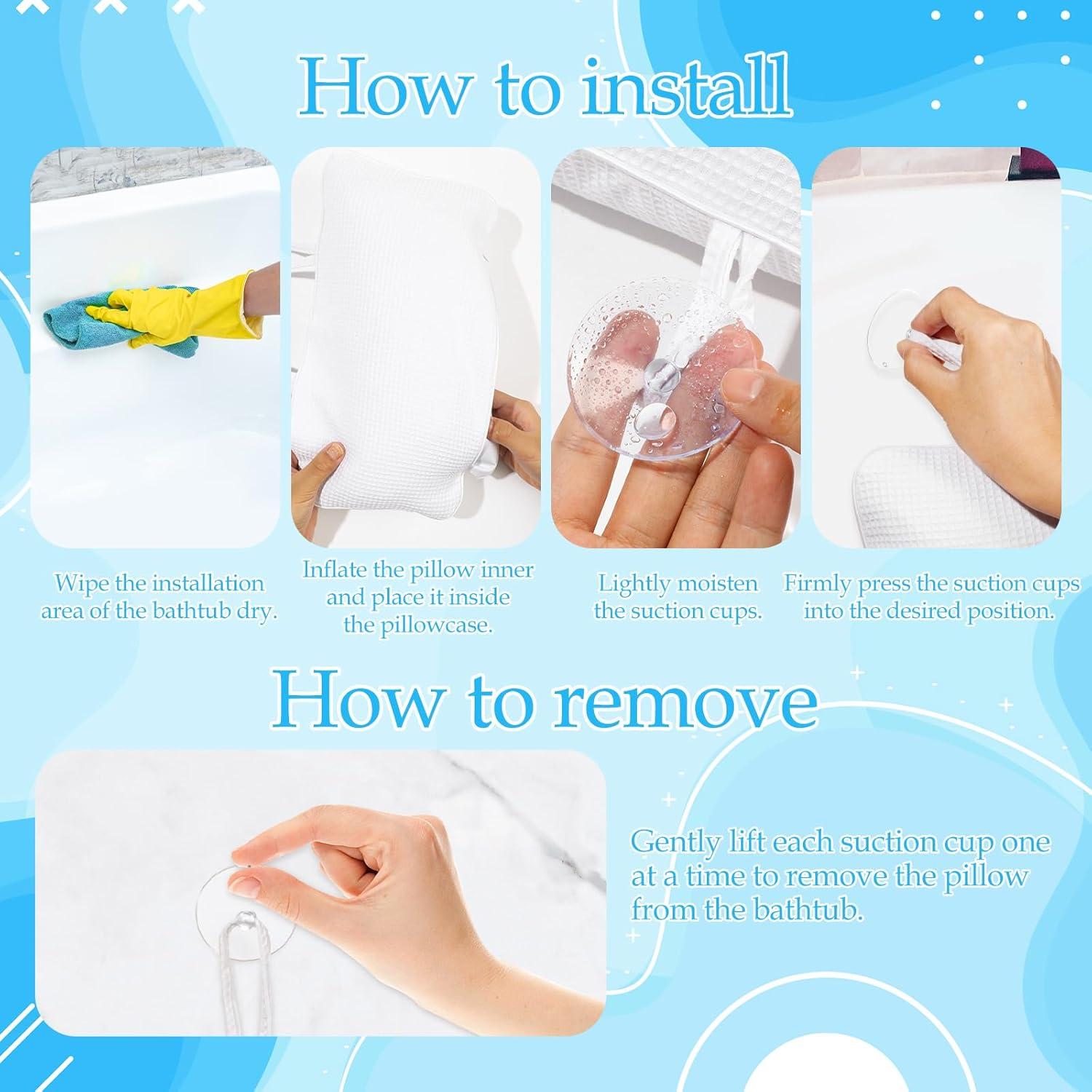 How to install

Wipe the installation area of the bathtub dry.

Inflate the pillow inner and place it inside the pillowcase.

Lightly moisten the suction cups.

Firmly press the suction cups into the desired position.

How to remove

Gently lift each suction cup one at a time to remove the pillow from the bathtub.