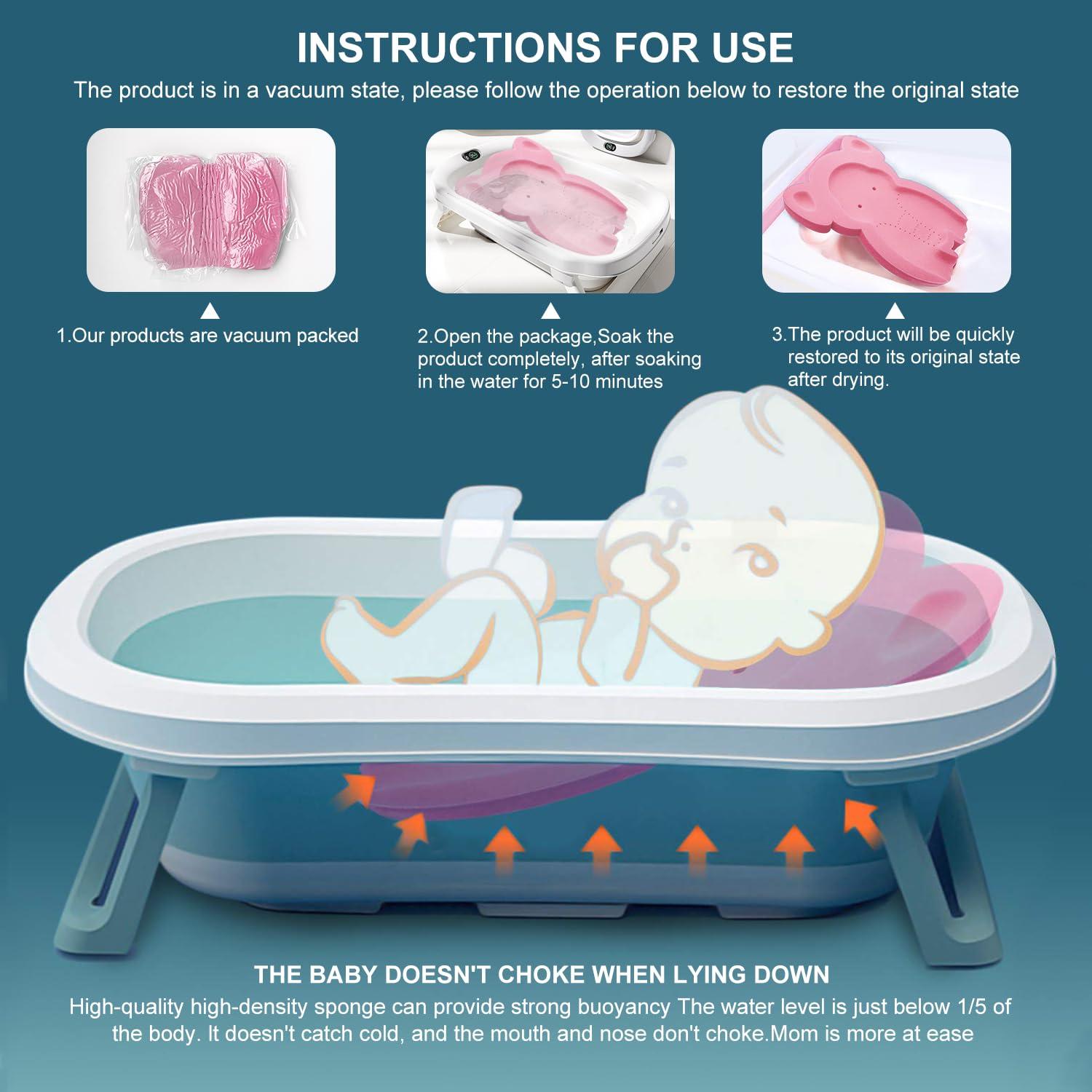 INSTRUCTIONS FOR USE

The product is in a vacuum state, please follow the operation below to restore the original state

1.Our products are vacuum packed

2.Open the package,Soak the product completely, after soaking in the water for 5-10 minutes

3.The product will be quickly restored to its original state after drying.

THE BABY DOESN'T CHOKE WHEN LYING DOWN

High-quality high-density sponge can provide strong buoyancy The water level is just below 1/5 of the body. It doesn't catch cold, and the mouth and nose don't choke.Mom is more at ease