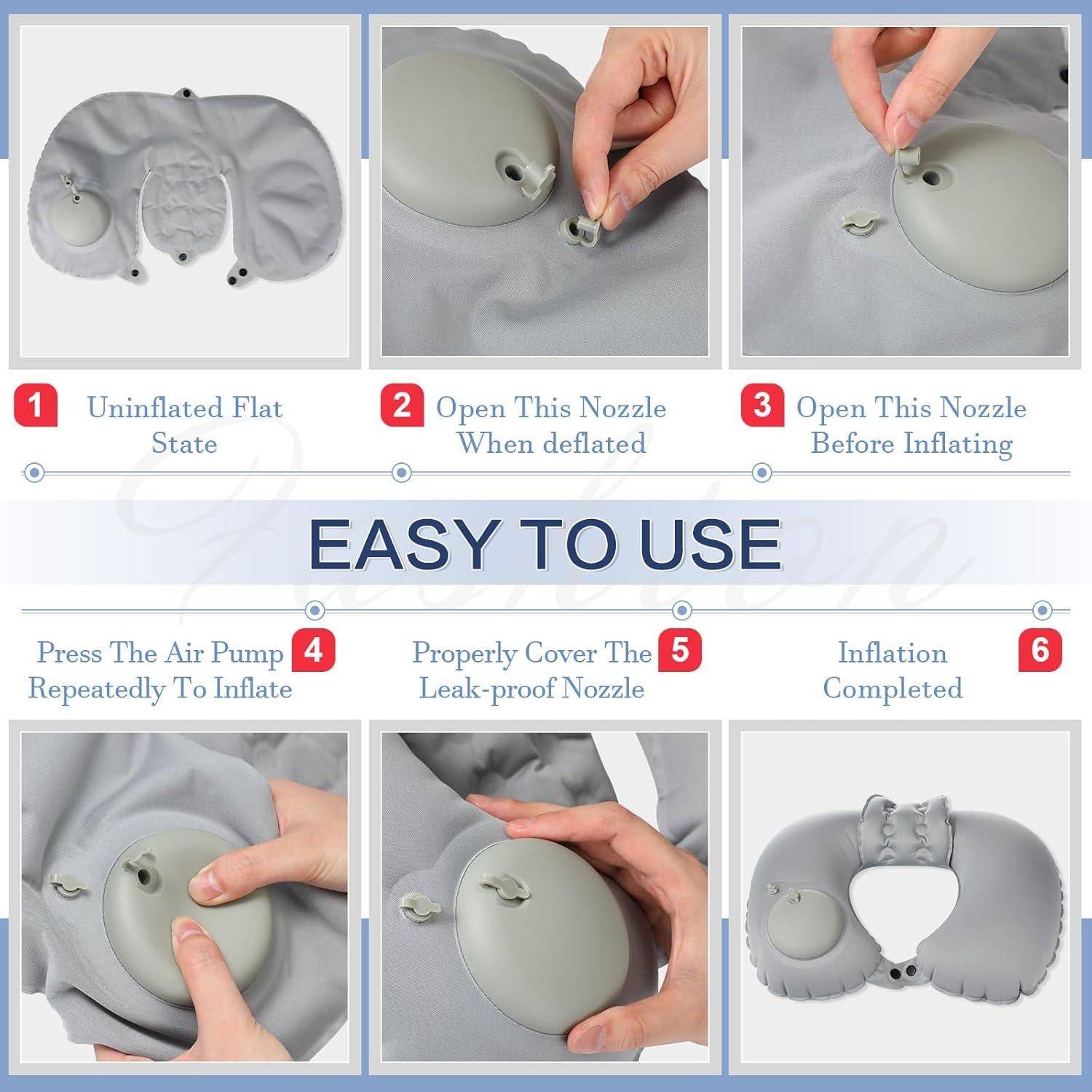 1 Uninflated Flat State

2 Open This Nozzle When deflated

3 Open This Nozzle Before Inflating

EASY TO USE

Press The Air Pump Repeatedly To Inflate 4

Properly Cover The Leak-proof Nozzle 5

Inflation Completed 6