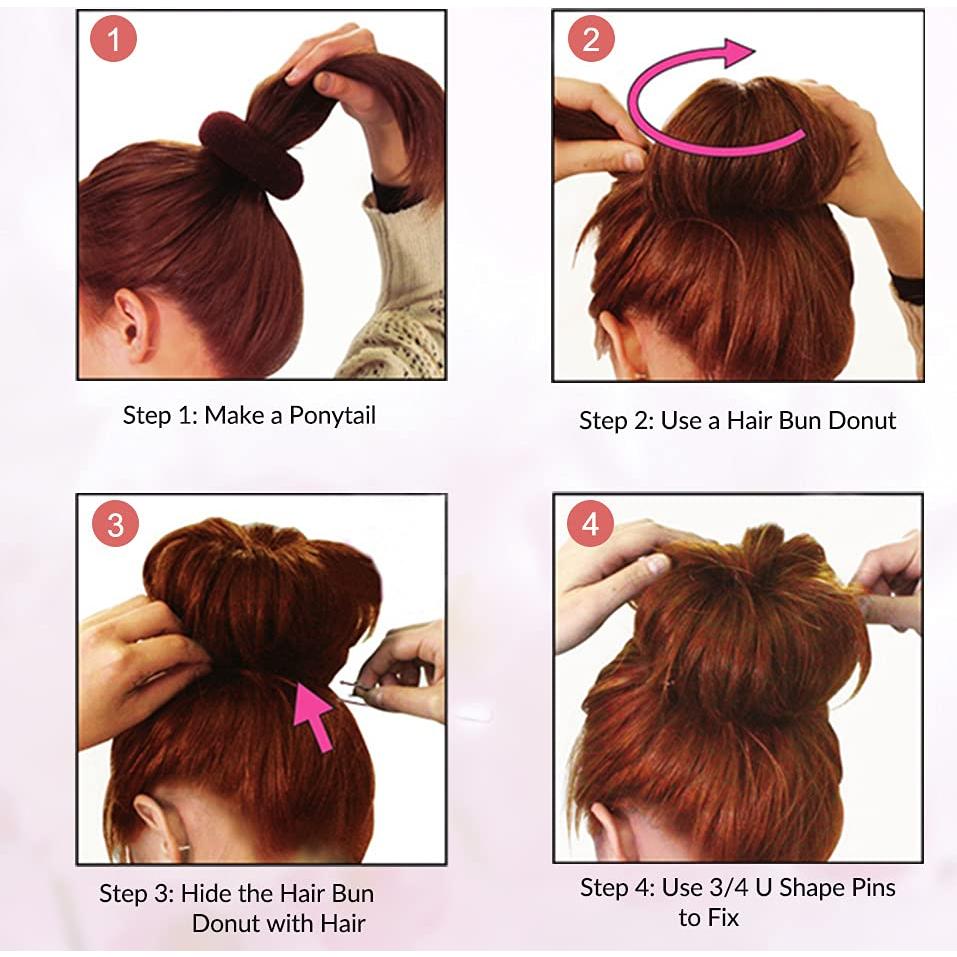 1

Step 1: Make a Ponytail

2

Step 2: Use a Hair Bun Donut

3

Step 3: Hide the Hair Bun Donut with Hair

4

Step 4: Use 3/4 U Shape Pins to Fix