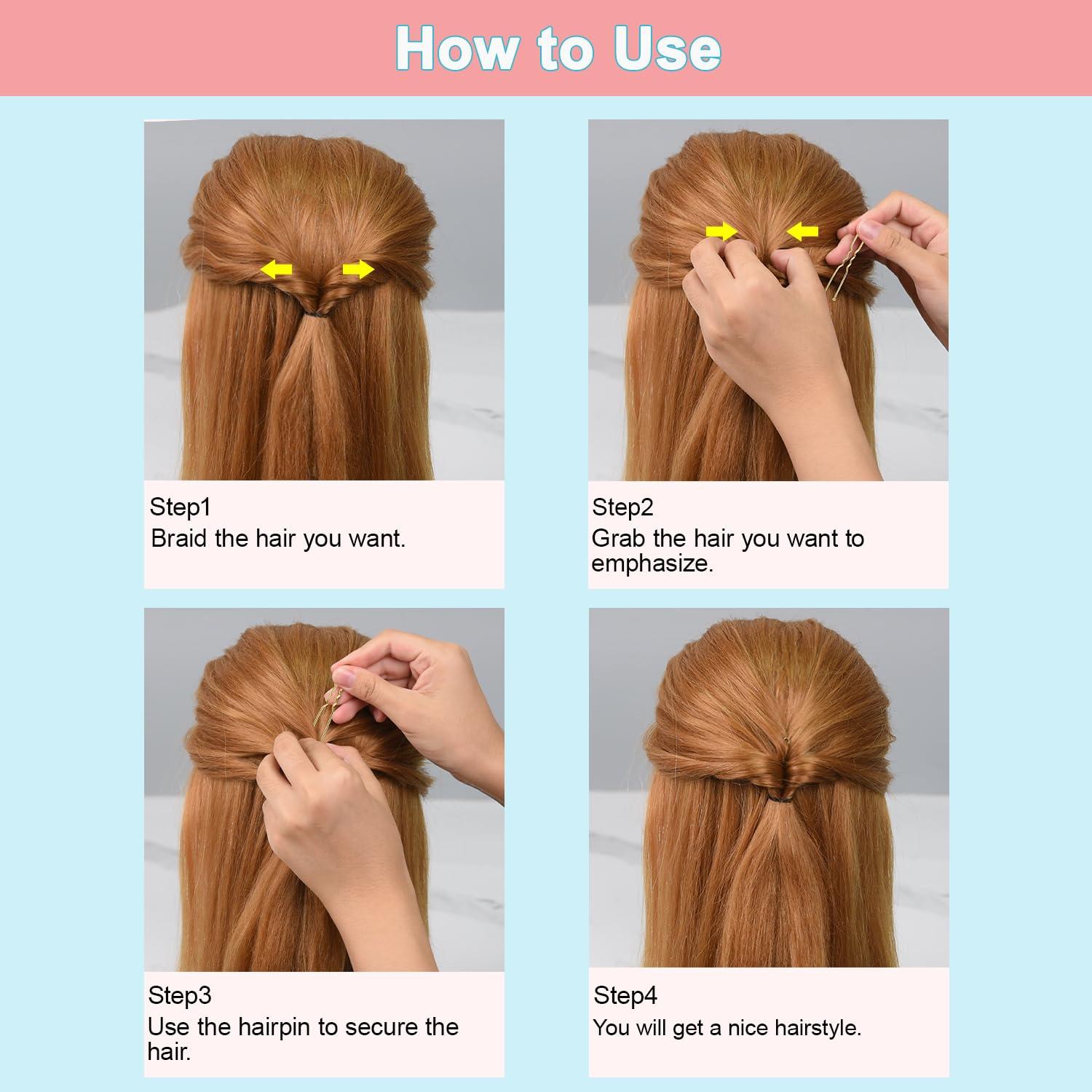 How to Use

Step1
Braid the hair you want.

Step2
Grab the hair you want to emphasize.

Step3
Use the hairpin to secure the hair.

Step4
You will get a nice hairstyle.