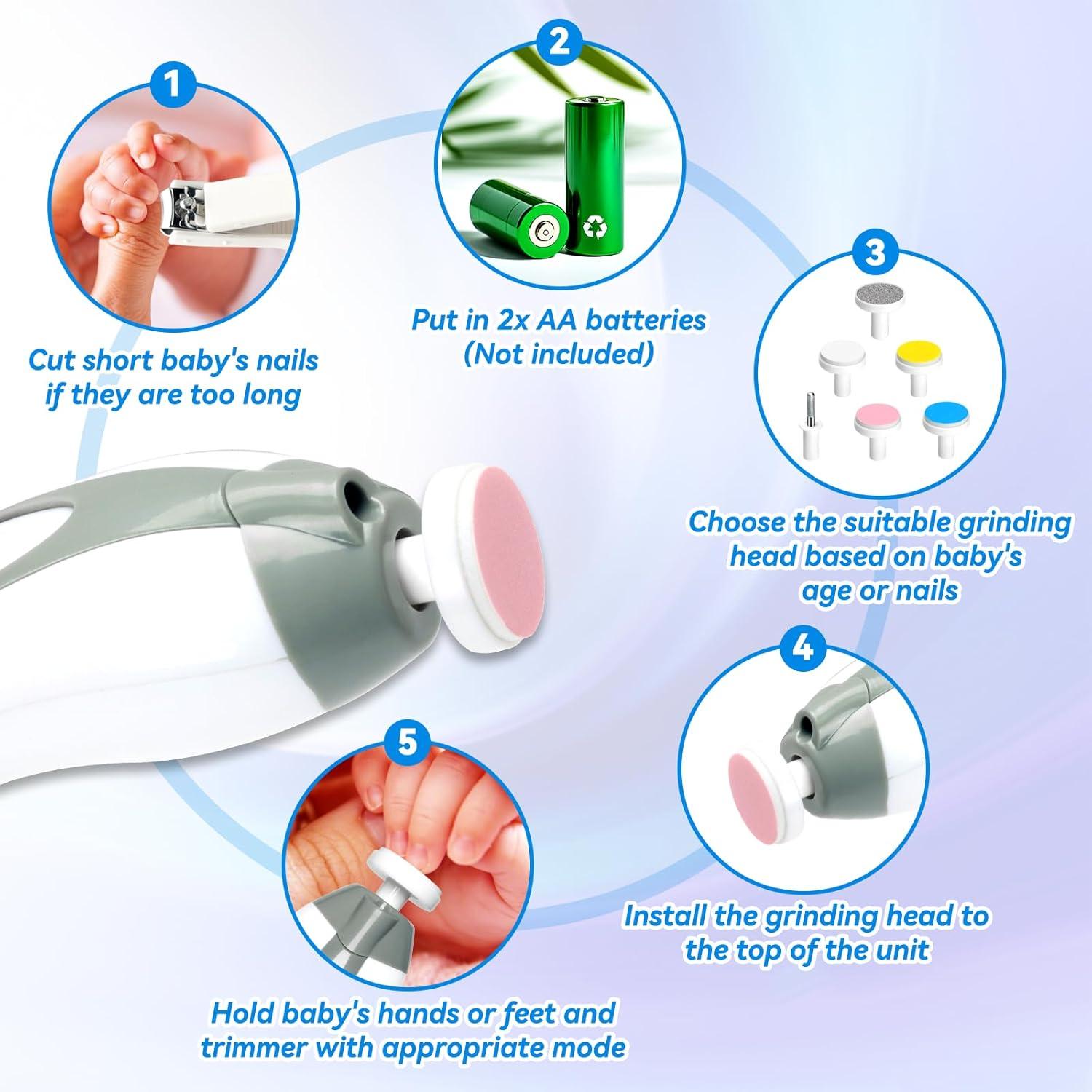 1

Cut short baby's nails if they are too long

2

Put in 2x AA batteries (Not included)

3

Choose the suitable grinding head based on baby's age or nails

4

Install the grinding head to the top of the unit

5

Hold baby's hands or feet and trimmer with appropriate mode