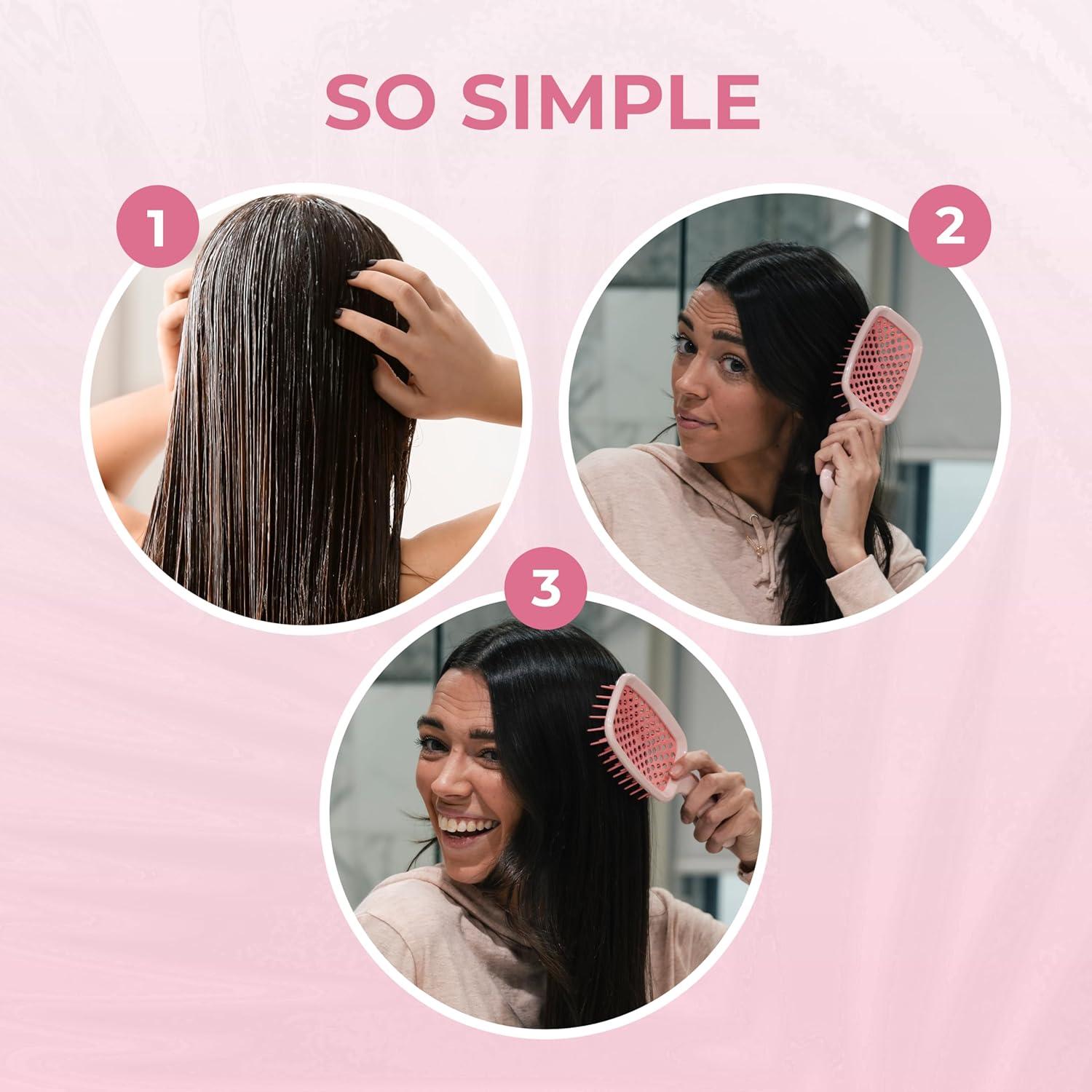 SO SIMPLE

1

2

3