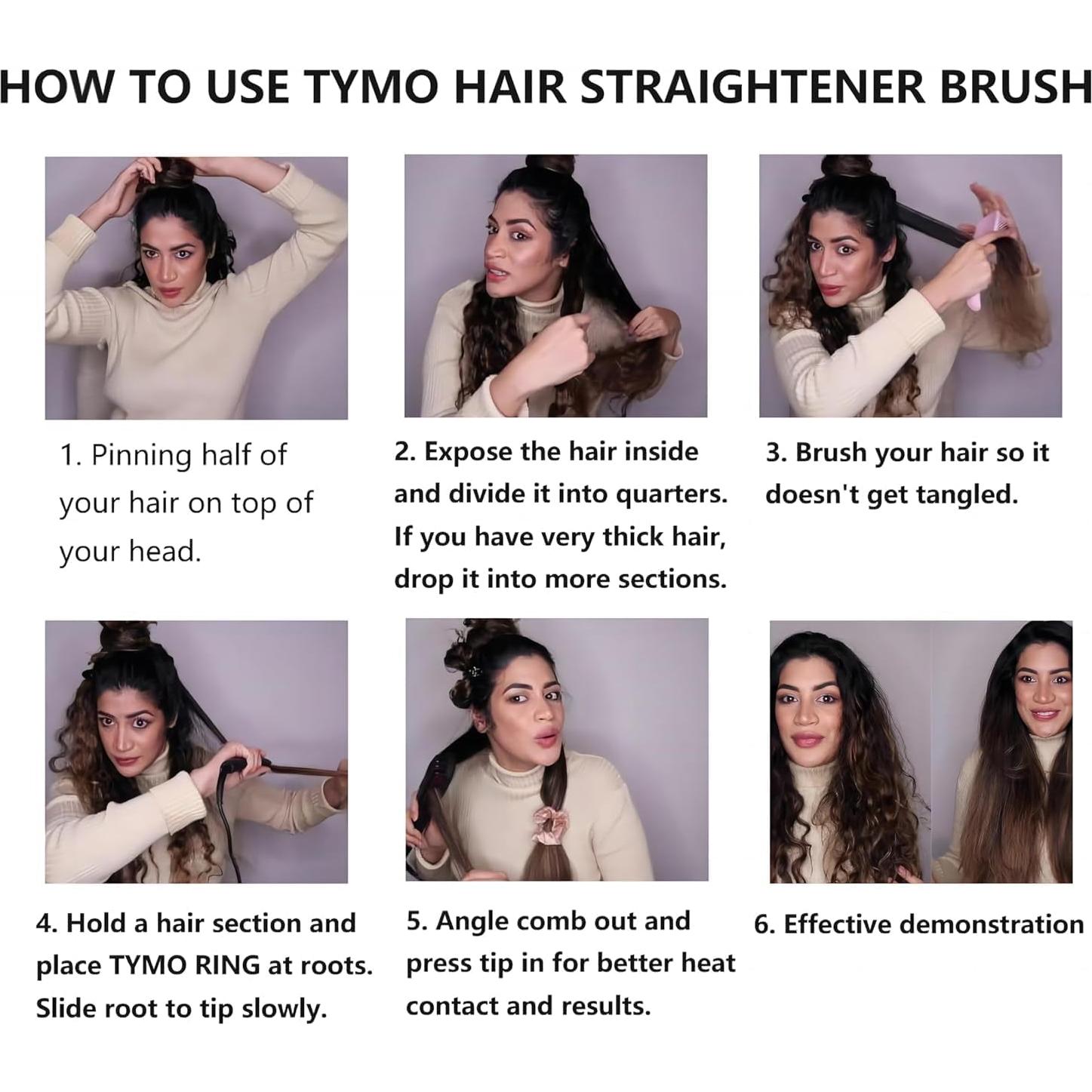 HOW TO USE TYMO HAIR STRAIGHTENER BRUSH

1. Pinning half of your hair on top of your head.

2. Expose the hair inside and divide it into quarters. If you have very thick hair, drop it into more sections.

3. Brush your hair so it doesn't get tangled.

4. Hold a hair section and place TYMO RING at roots. Slide root to tip slowly.

5. Angle comb out and press tip in for better heat contact and results.

6. Effective demonstration