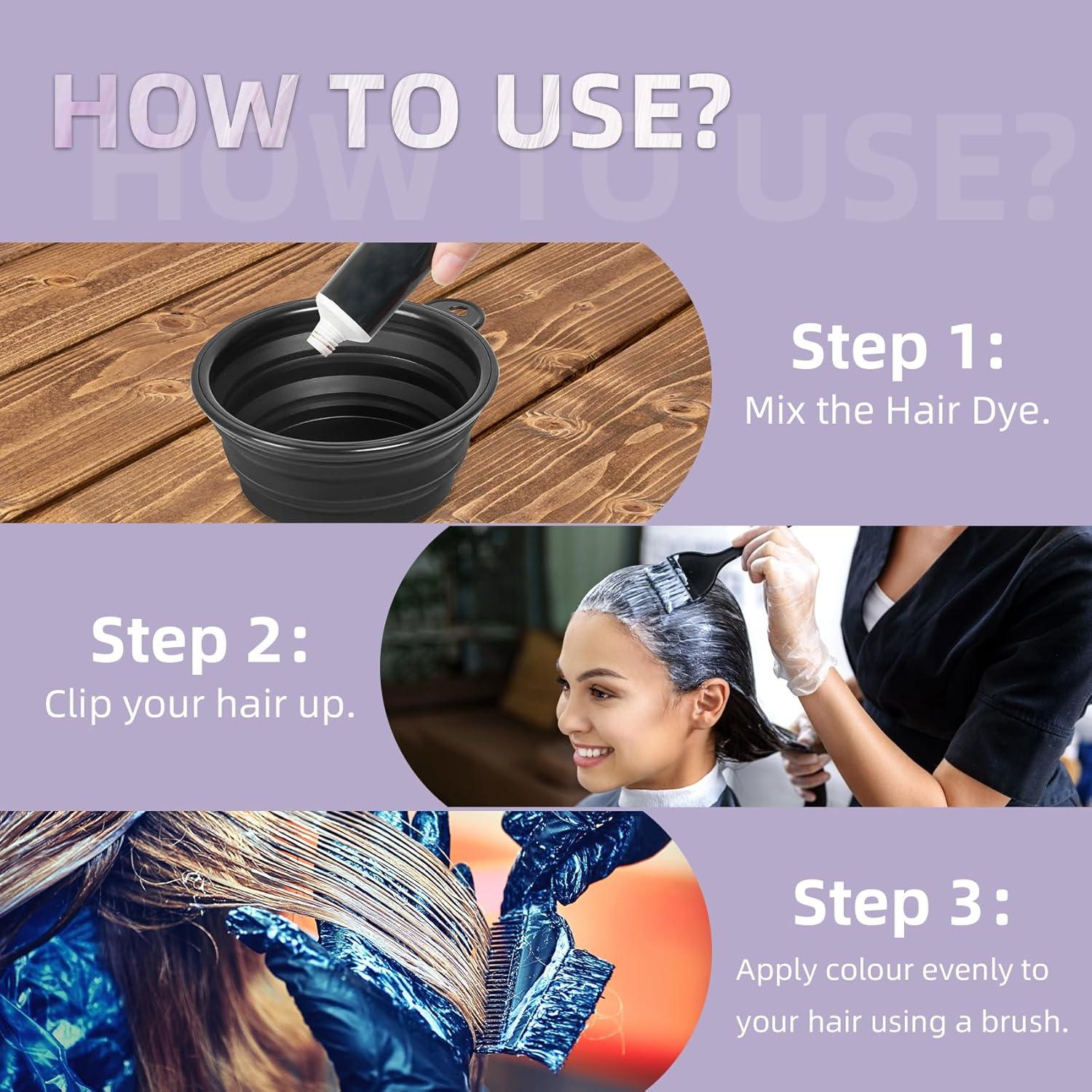 HOW TO USE?

HOW TO USE?

Step 1:
Mix the Hair Dye.

Step 2:
Clip your hair up.

Step 3:
Apply colour evenly to your hair using a brush.