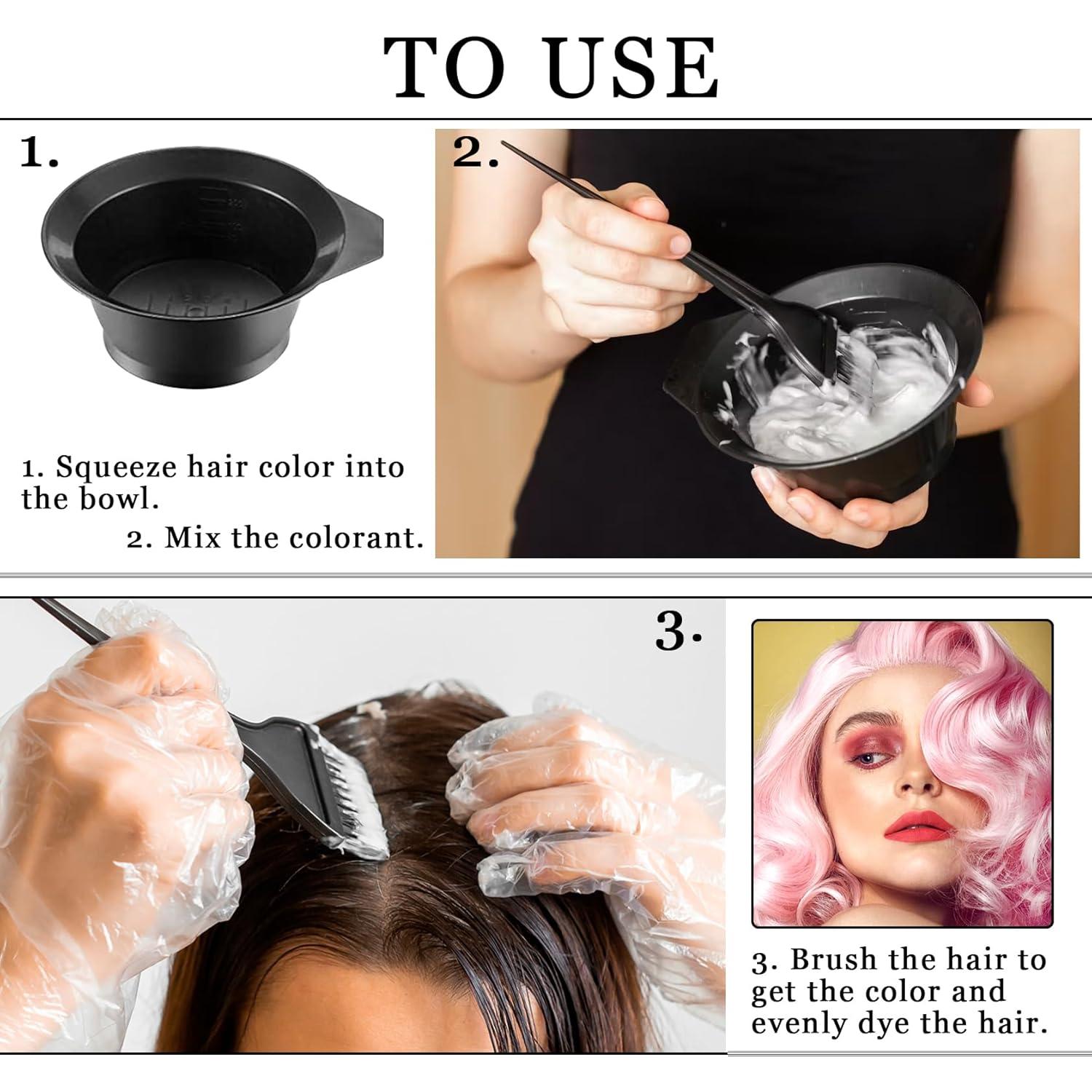 TO USE

1.

2.

1. Squeeze hair color into the bowl.

2. Mix the colorant.

3.

3. Brush the hair to get the color and evenly dye the hair.