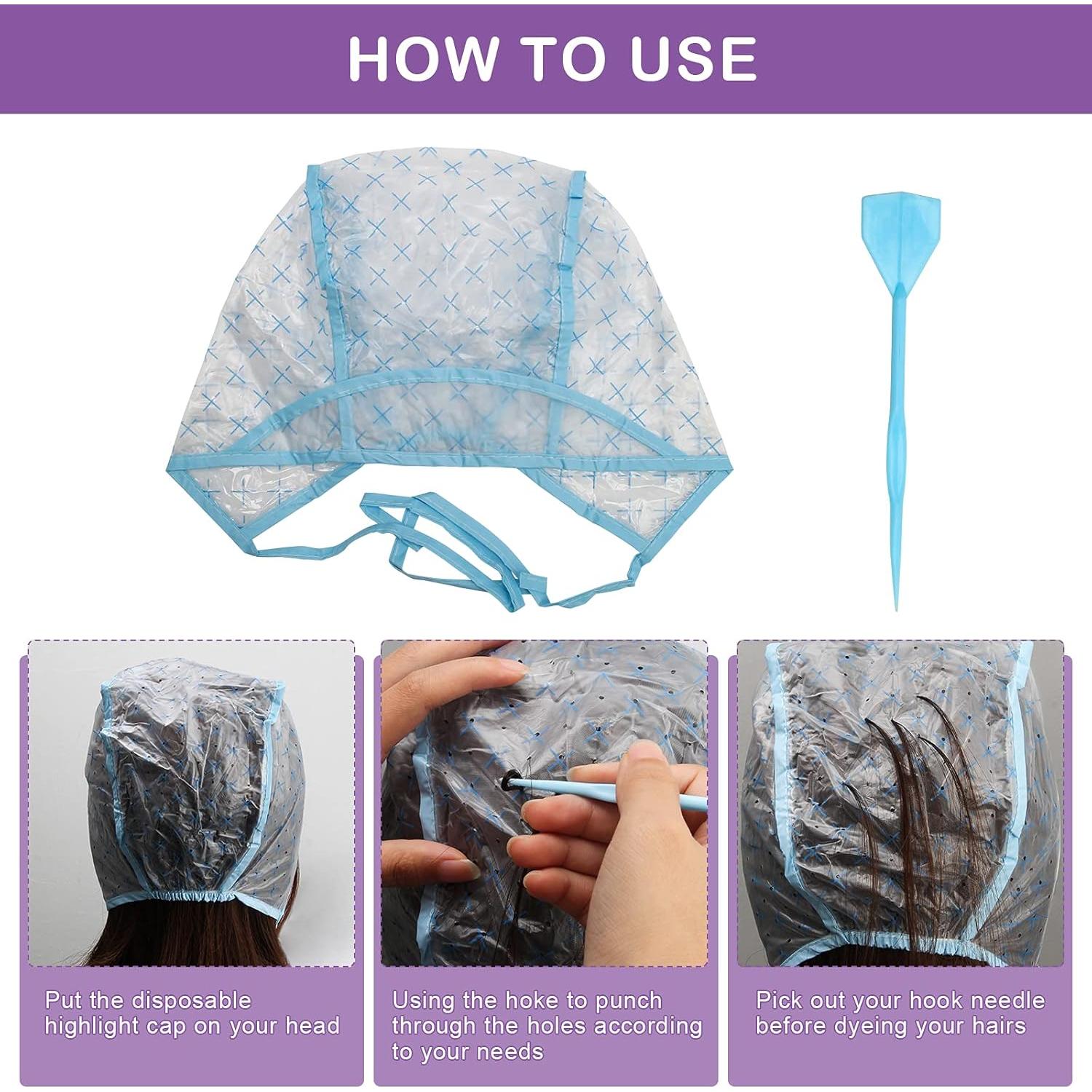 HOW TO USE

Put the disposable highlight cap on your head

Using the hoke to punch through the holes according to your needs

Pick out your hook needle before dyeing your hairs