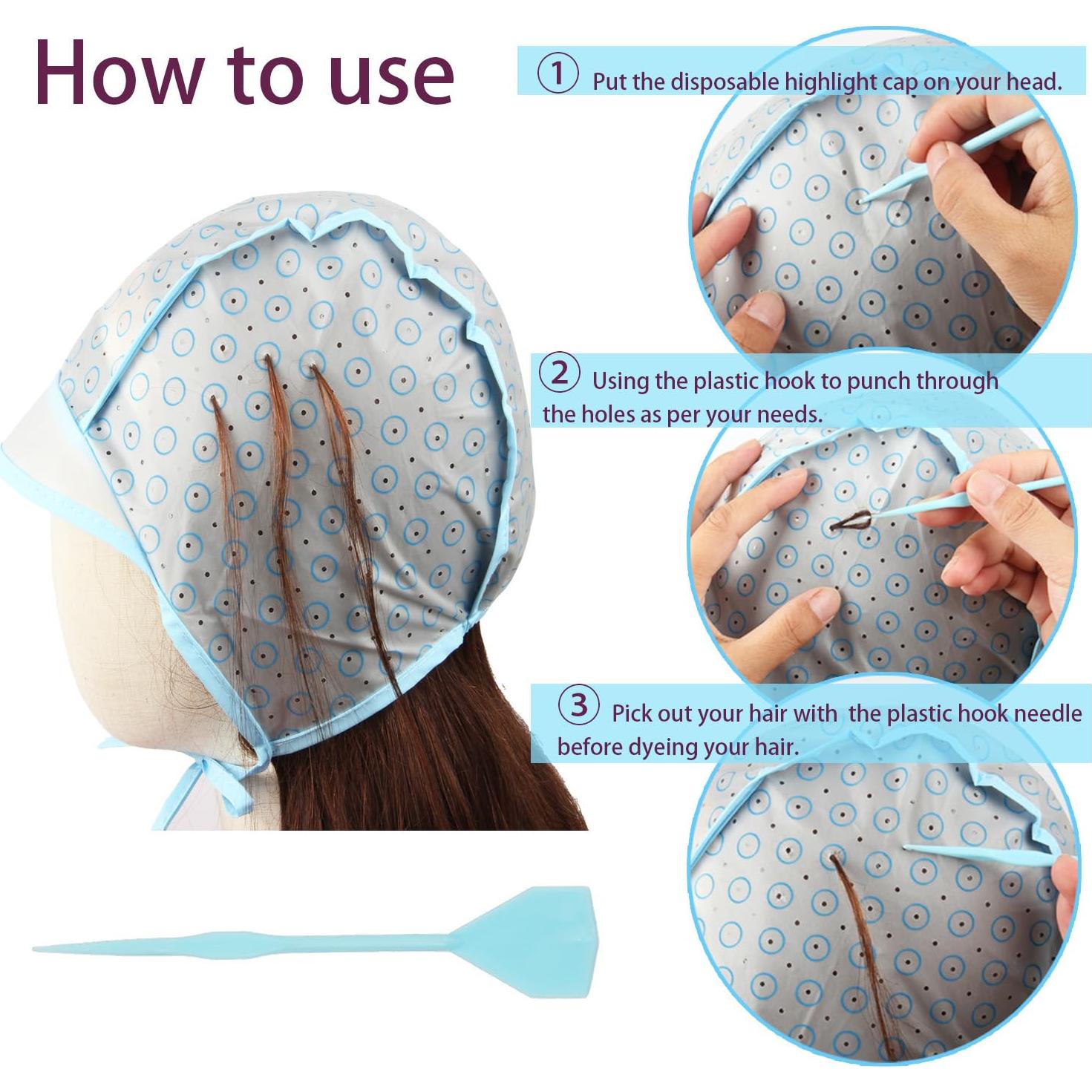 How to use

① Put the disposable highlight cap on your head.

② Using the plastic hook to punch through the holes as per your needs.

③ Pick out your hair with the plastic hook needle before dyeing your hair.