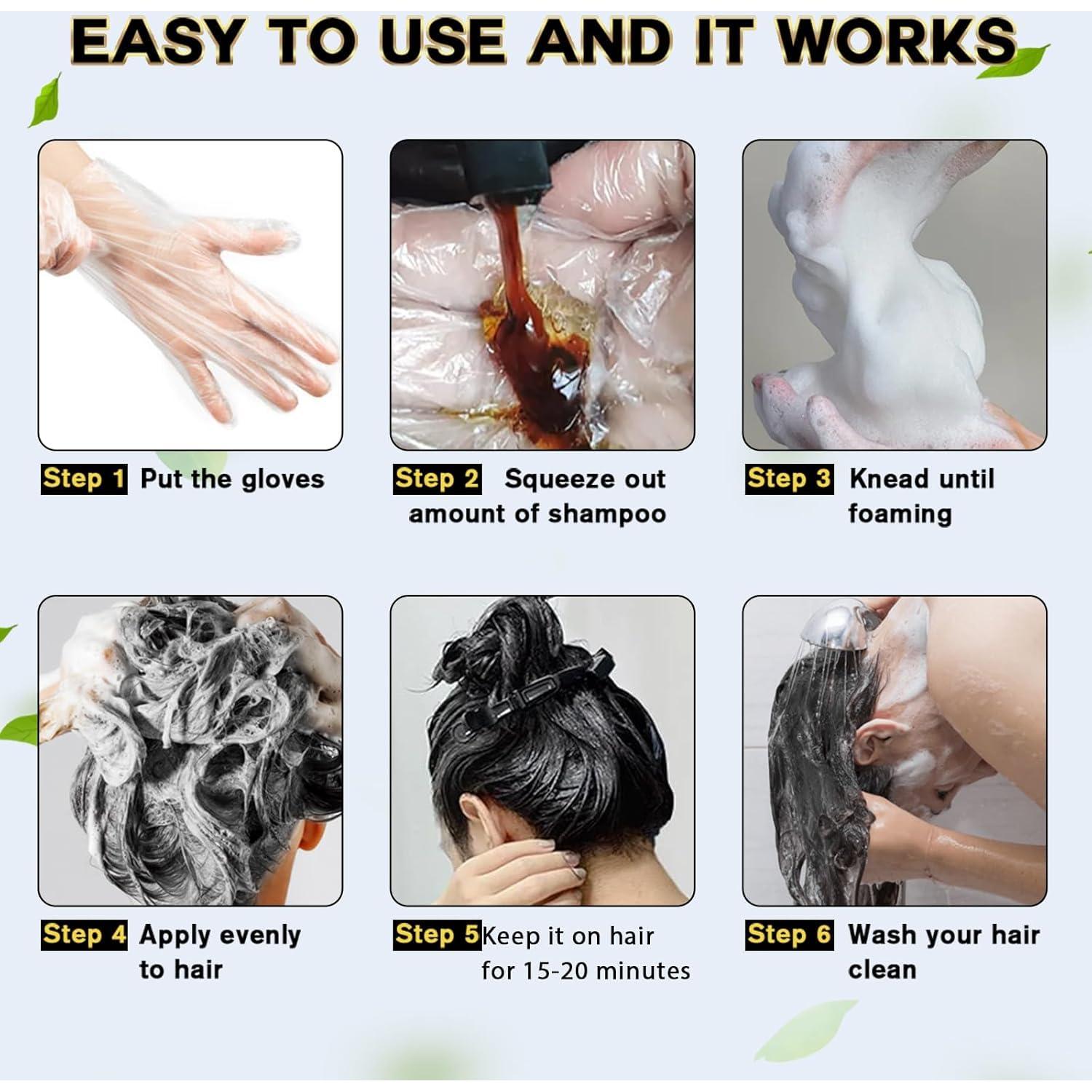 EASY TO USE AND IT WORKS

Step 1 Put the gloves

Step 2 Squeeze out amount of shampoo

Step 3 Knead until foaming

Step 4 Apply evenly to hair

Step 5 Keep it on hair for 15-20 minutes

Step 6 Wash your hair clean