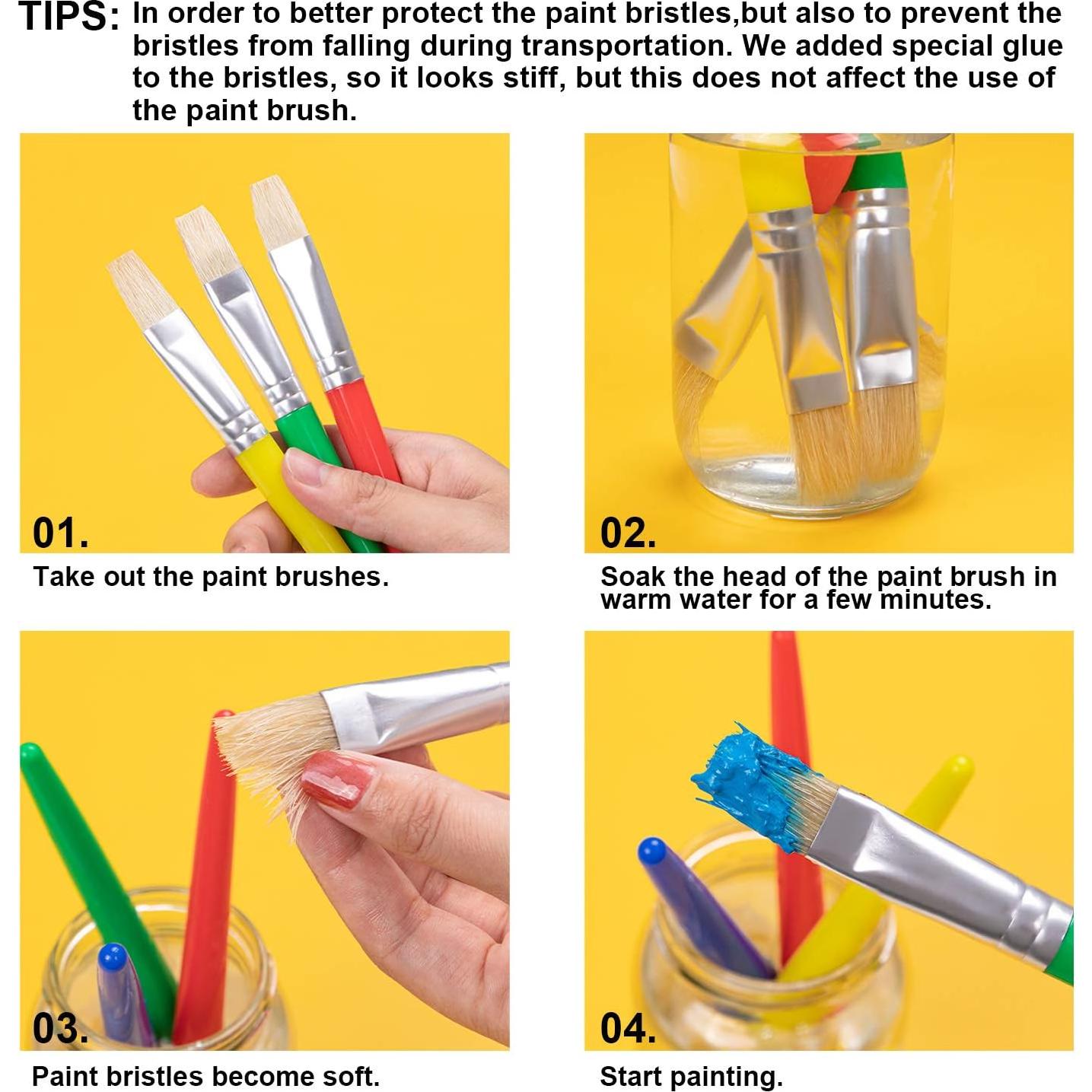 TIPS: In order to better protect the paint bristles,but also to prevent the bristles from falling during transportation. We added special glue to the bristles, so it looks stiff, but this does not affect the use of the paint brush.

01.

Take out the paint brushes.

02.

Soak the head of the paint brush in warm water for a few minutes.

03.

Paint bristles become soft.

04.

Start painting.