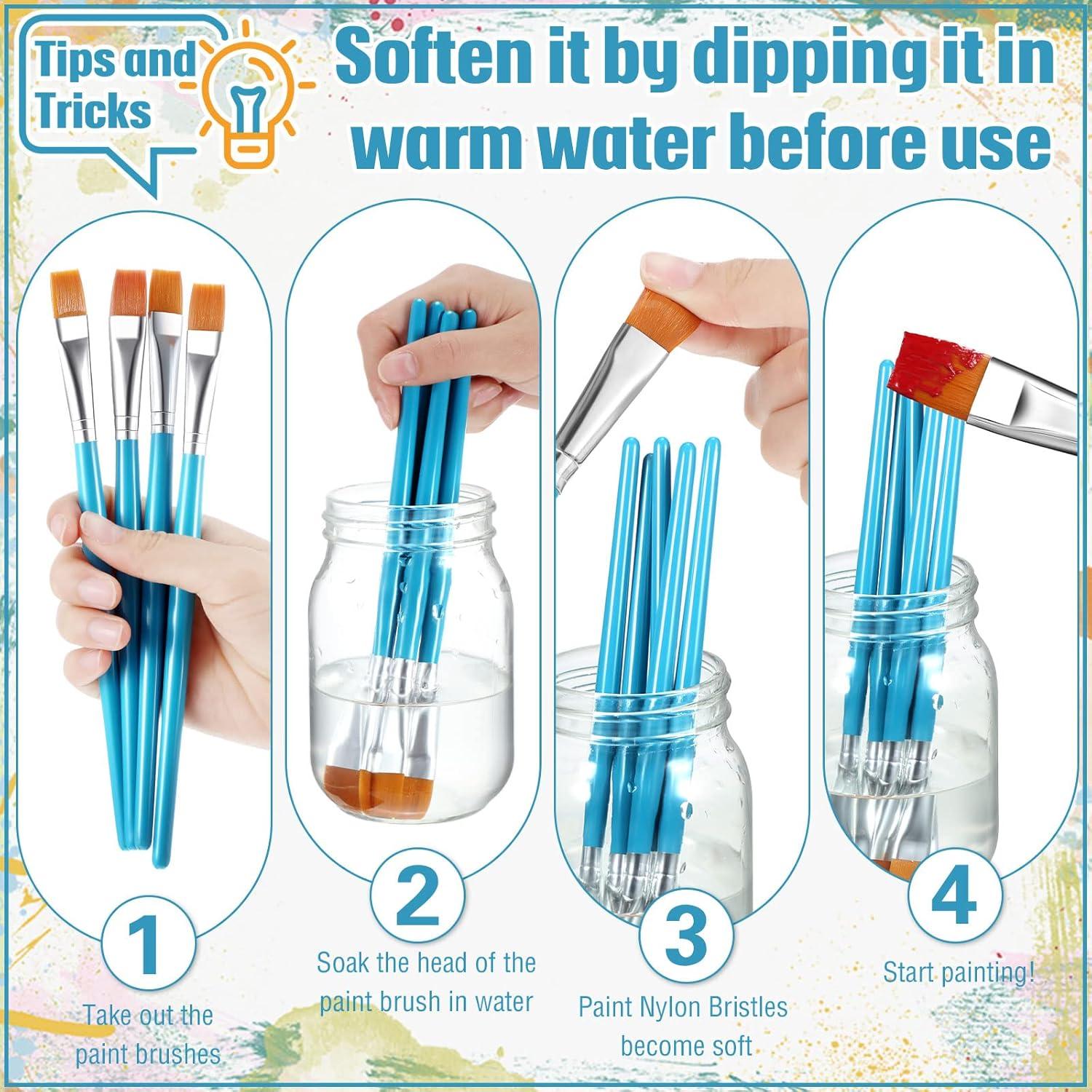 Tips and Tricks

Soften it by dipping it in warm water before use

1
Take out the paint brushes

2
Soak the head of the paint brush in water

3
Paint Nylon Bristles become soft

4
Start painting!