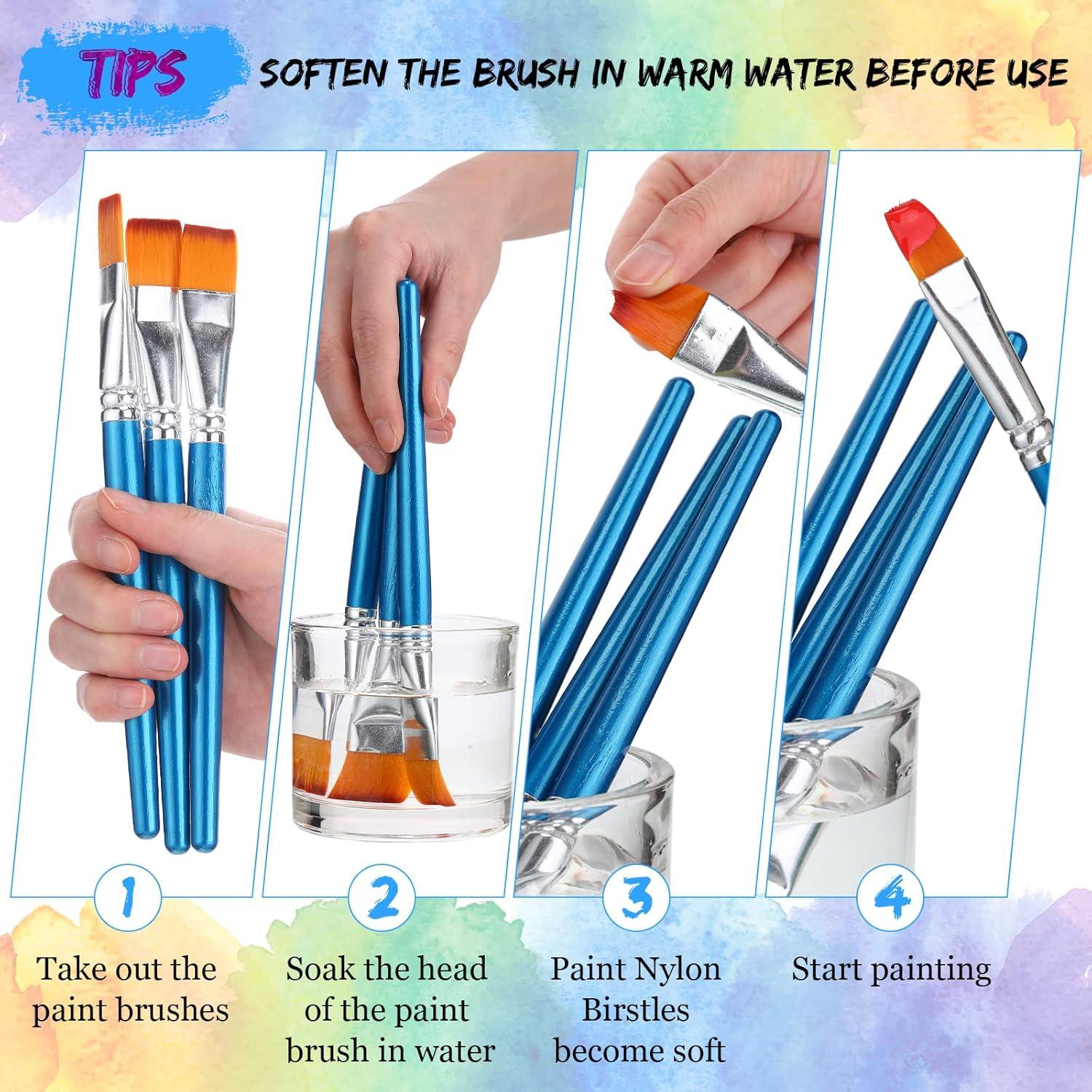 TIPS SOFTEN THE BRUSH IN WARM WATER BEFORE USE

1
Take out the paint brushes

2
Soak the head of the paint brush in water

3
Paint Nylon Birstles become soft

4
Start painting