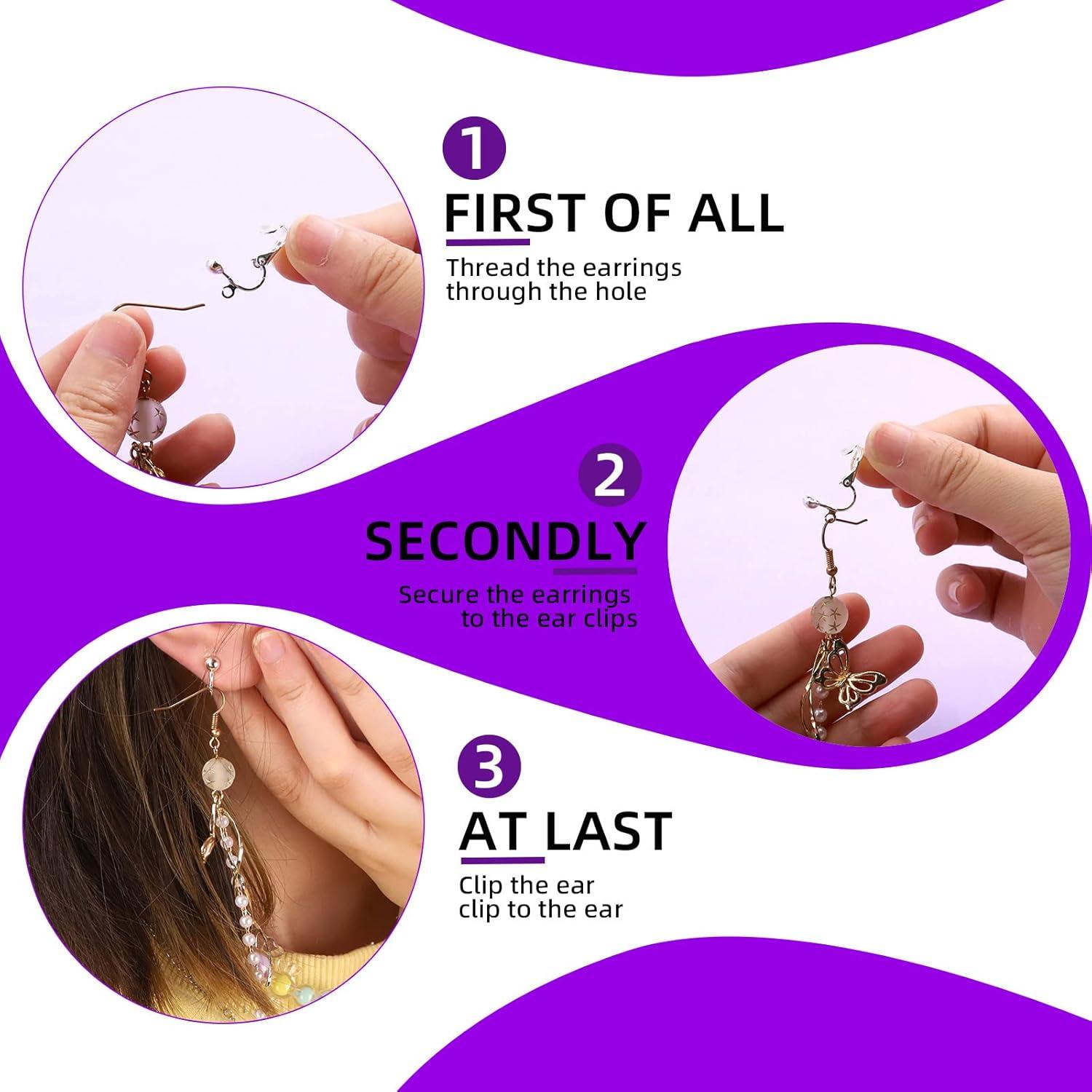 1
FIRST OF ALL
Thread the earrings through the hole

2
SECONDLY
Secure the earrings to the ear clips

3
AT LAST
Clip the ear clip to the ear