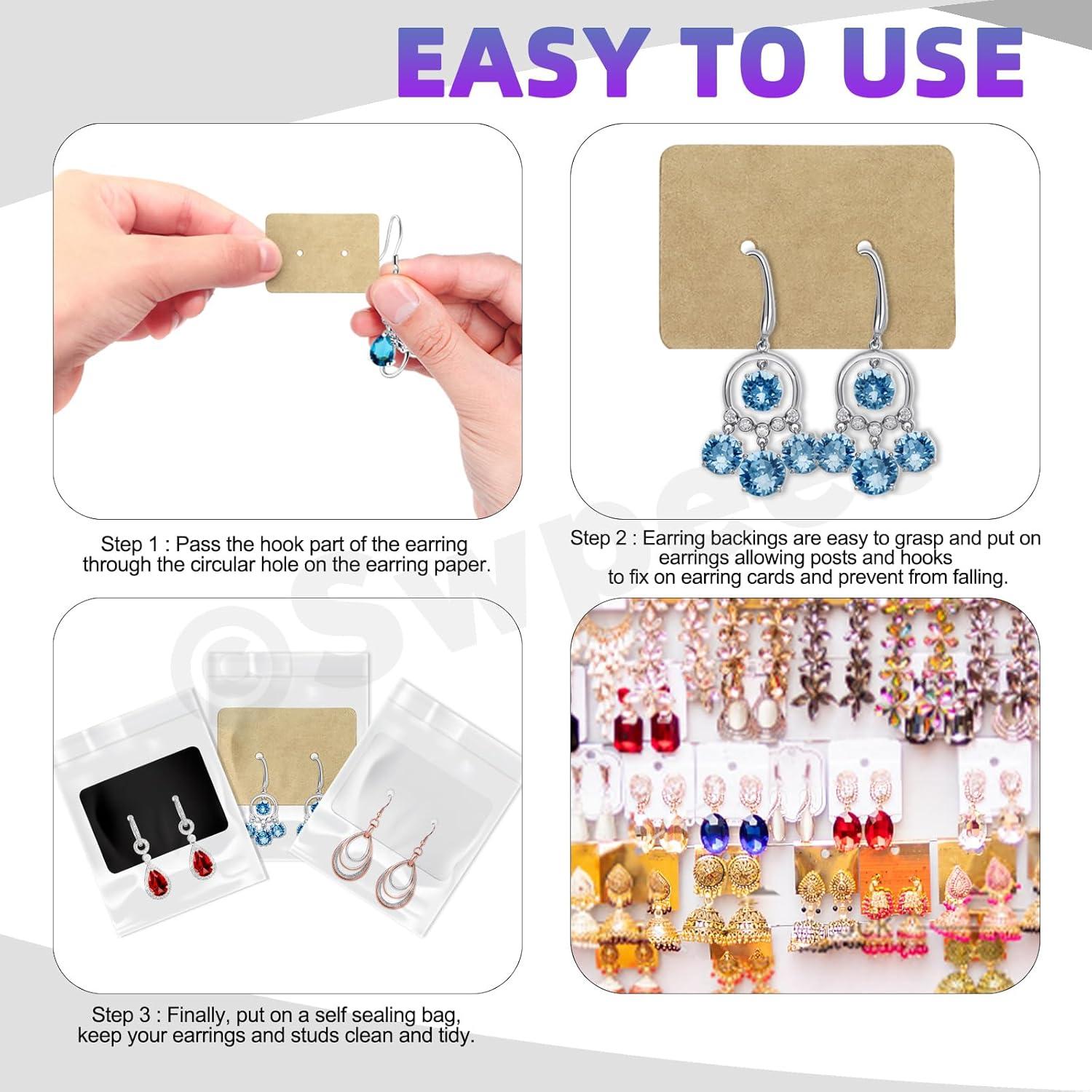 EASY TO USE

Step 1 : Pass the hook part of the earring through the circular hole on the earring paper.

Step 2 : Earring backings are easy to grasp and put on earrings allowing posts and hooks to fix on earring cards and prevent from falling.

©Swpeet

Step 3 : Finally, put on a self sealing bag, keep your earrings and studs clean and tidy.