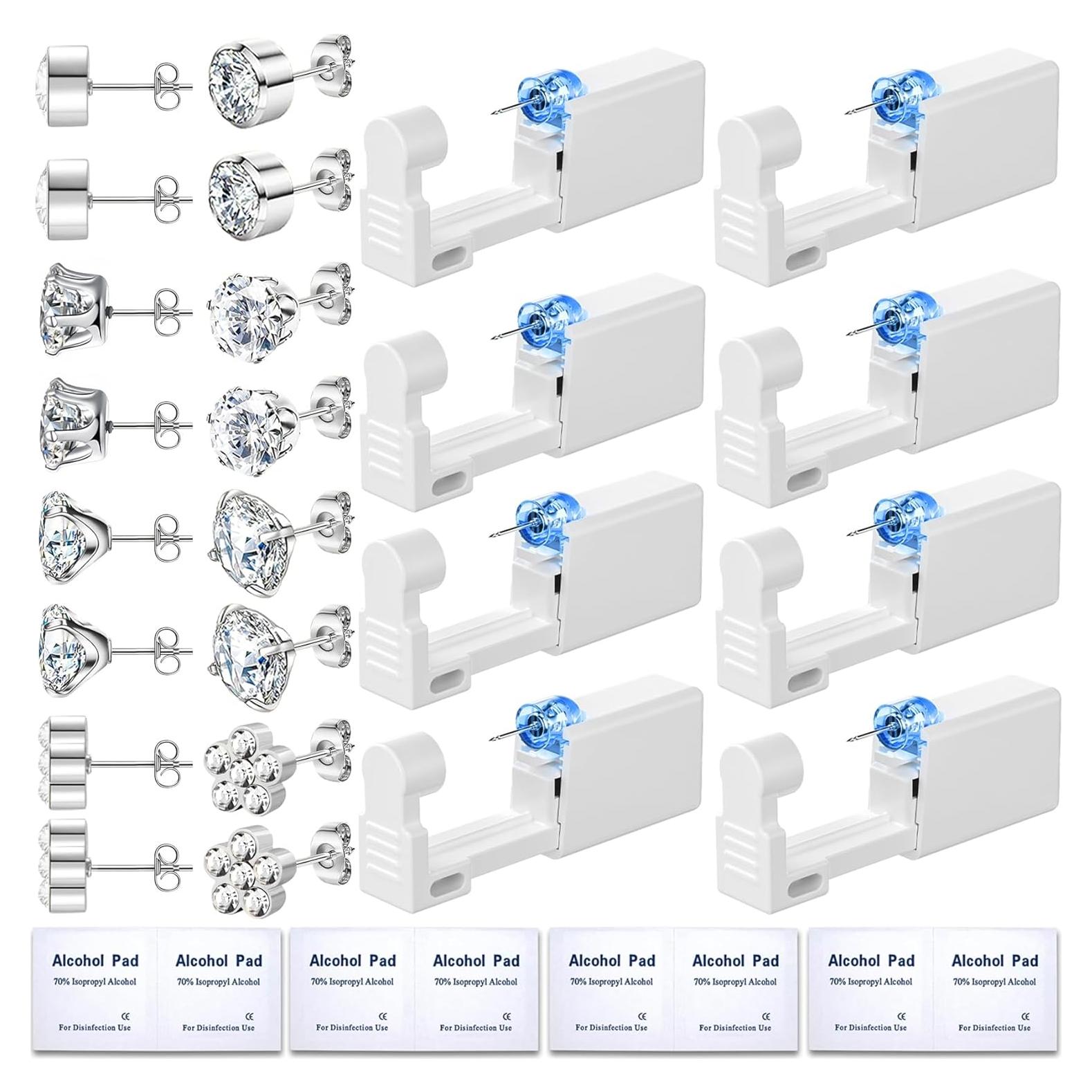 Alcohol Pad
70% Isopropyl Alcohol
CE
For Disinfection Use

Alcohol Pad
70% Isopropyl Alcohol
CE
For Disinfection Use

Alcohol Pad
70% Isopropyl Alcohol
CE
For Disinfection Use

Alcohol Pad
70% Isopropyl Alcohol
CE
For Disinfection Use

Alcohol Pad
70% Isopropyl Alcohol
CE
For Disinfection Use

Alcohol Pad
70% Isopropyl Alcohol
CE
For Disinfection Use

Alcohol Pad
70% Isopropyl Alcohol
CE
For Disinfection Use

Alcohol Pad
70% Isopropyl Alcohol
CE
For Disinfection Use