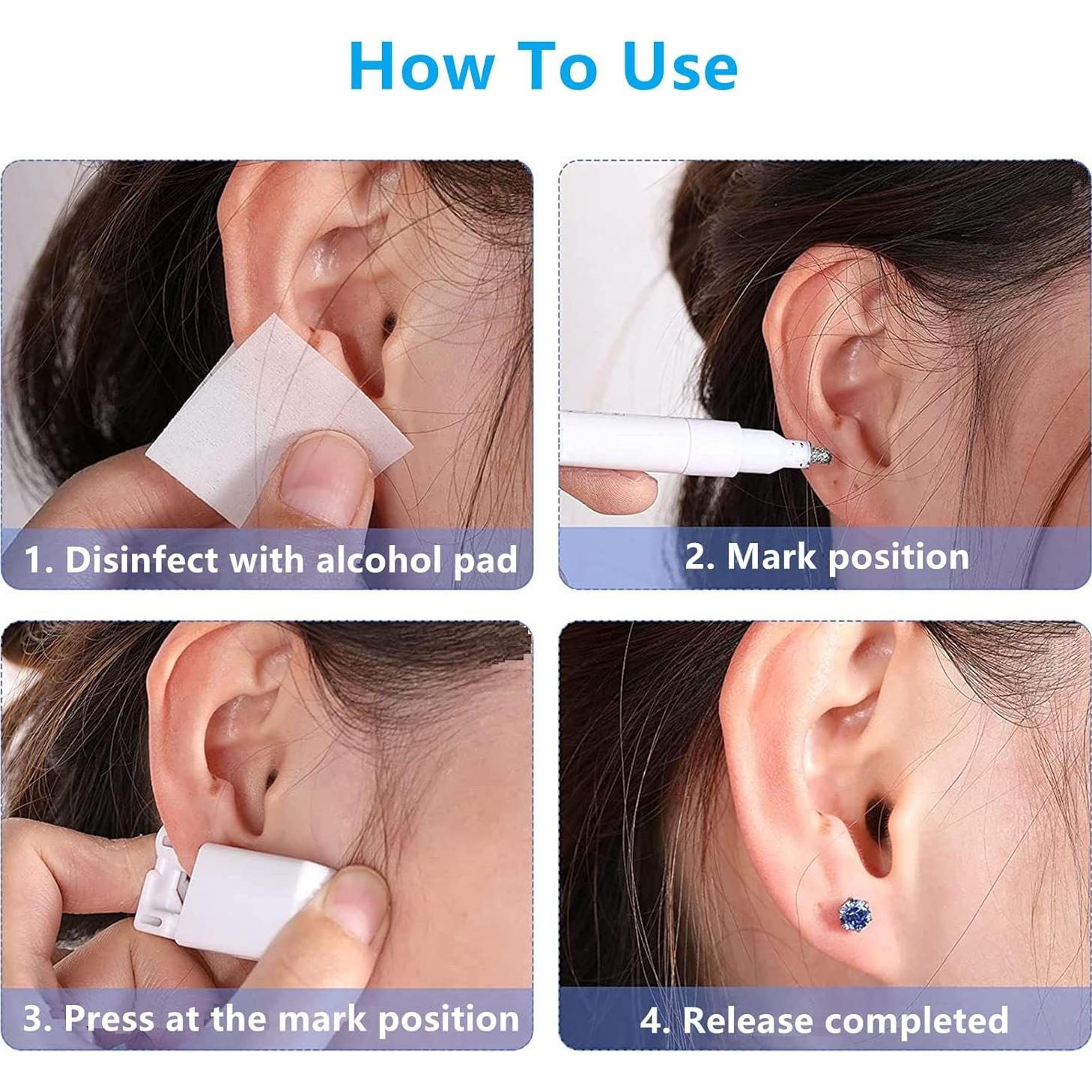 How To Use

1. Disinfect with alcohol pad

2. Mark position

3. Press at the mark position

4. Release completed